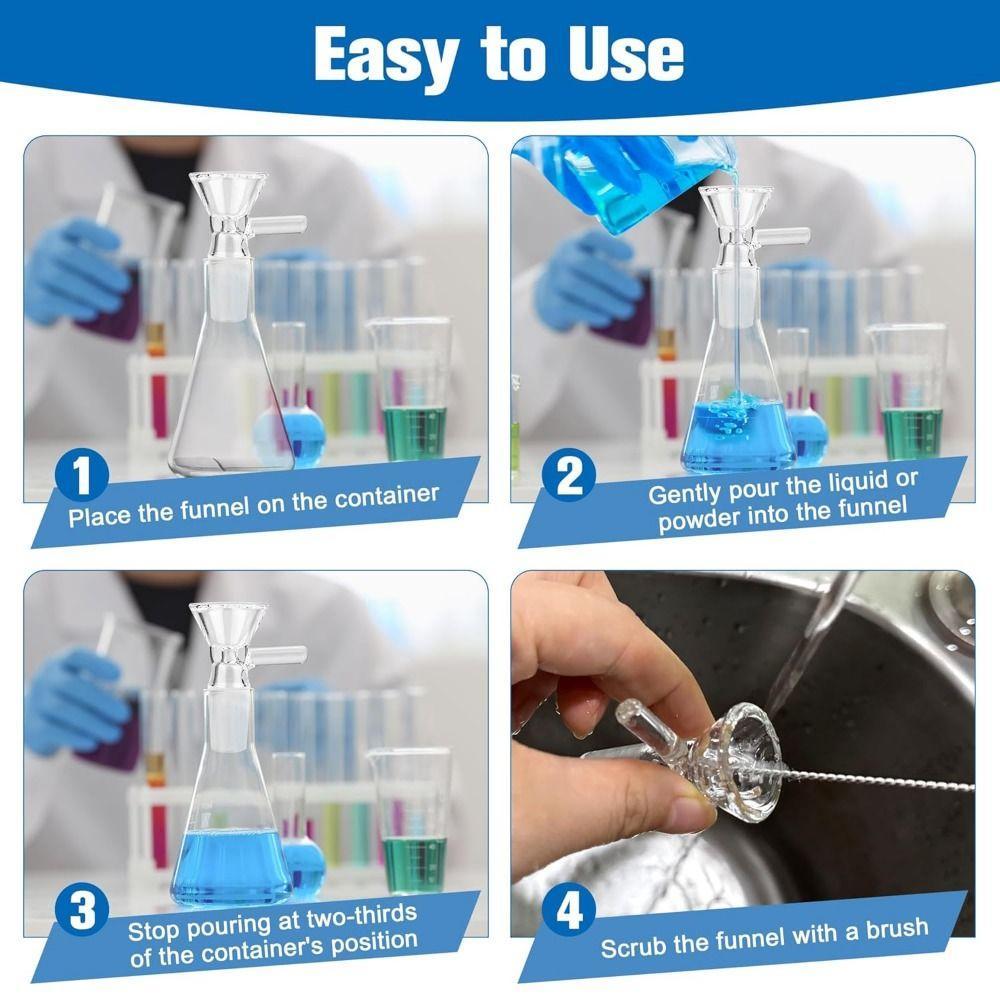 Easy to Use

1
Place the funnel on the container

2
Gently pour the liquid or powder into the funnel

3
Stop pouring at two-thirds of the container's position

4
Scrub the funnel with a brush