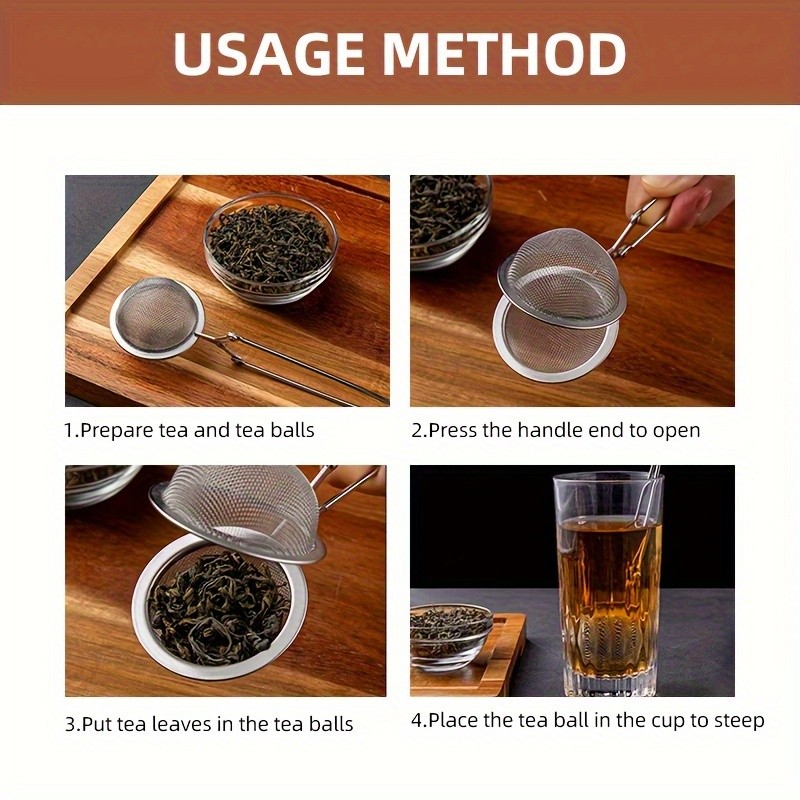 USAGE METHOD

1.Prepare tea and tea balls

2.Press the handle end to open

3.Put tea leaves in the tea balls

4.Place the tea ball in the cup to steep