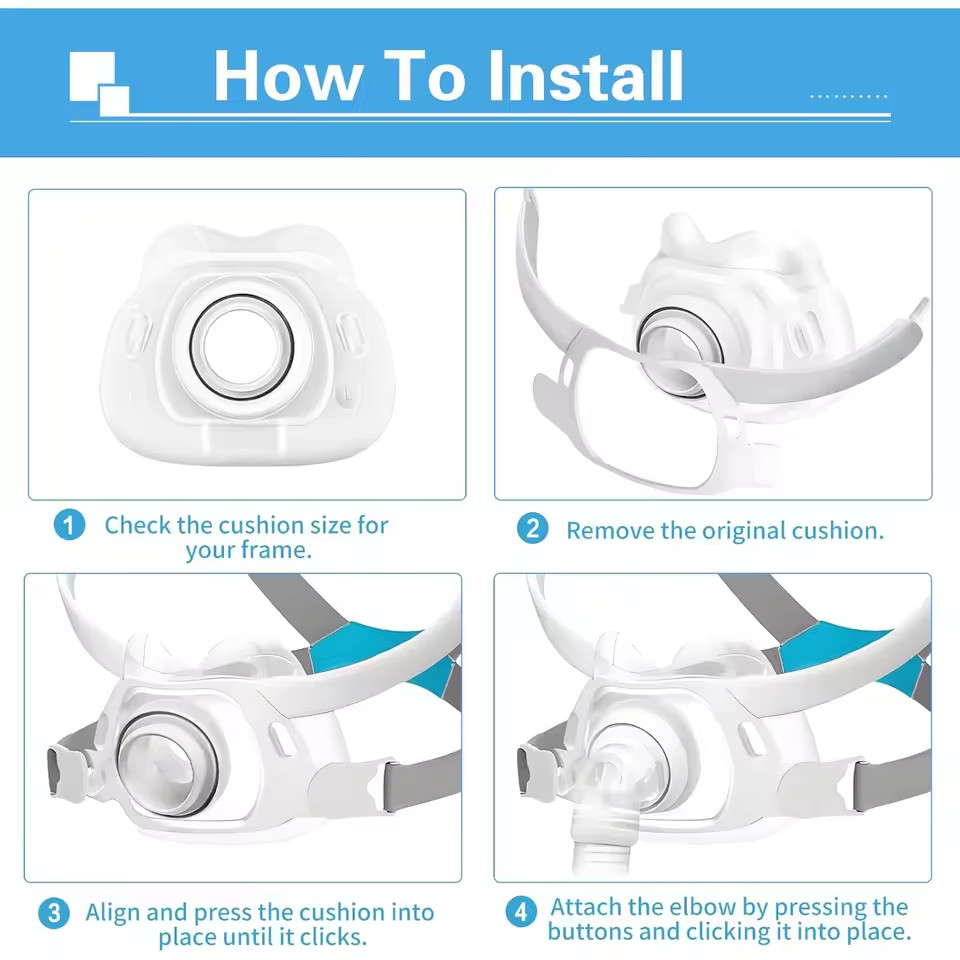 How To Install

1 Check the cushion size for your frame.

2 Remove the original cushion.

3 Align and press the cushion into place until it clicks.

4 Attach the elbow by pressing the buttons and clicking it into place.