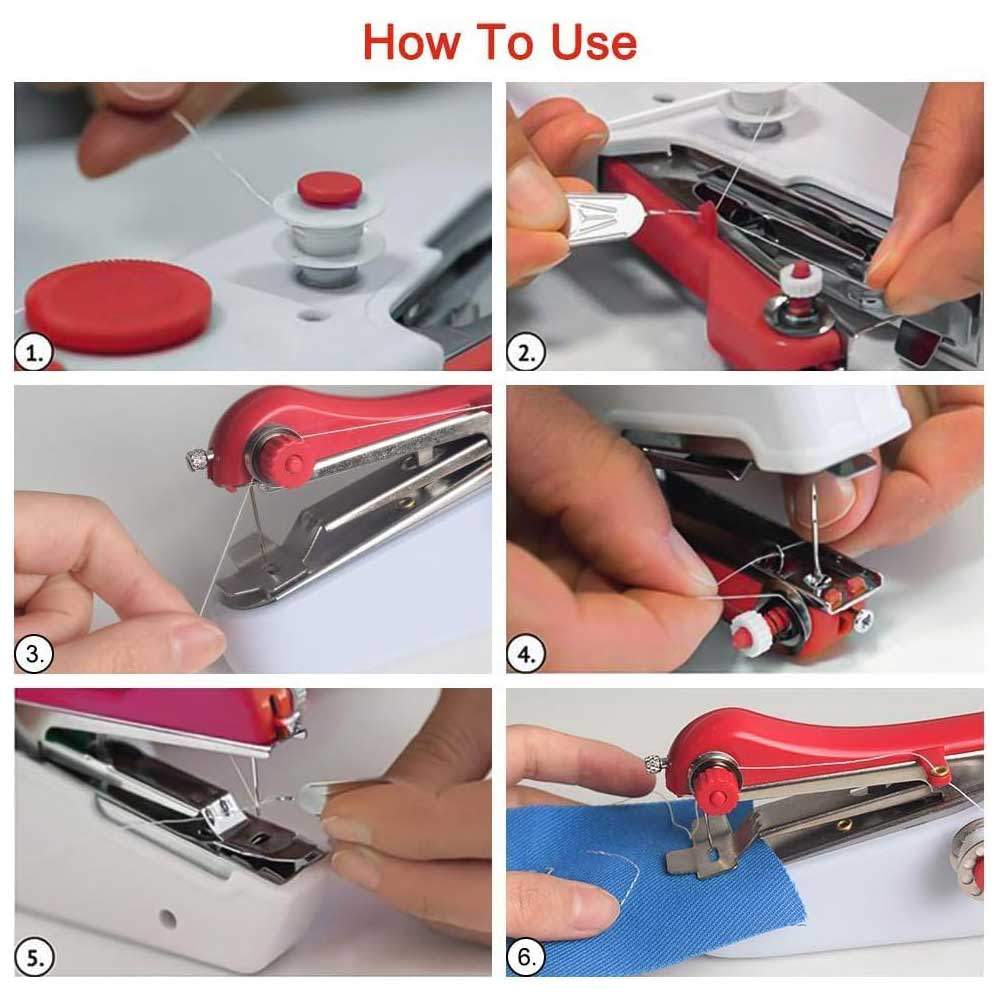 How To Use

1.

2.

3.

4.

5.

6.