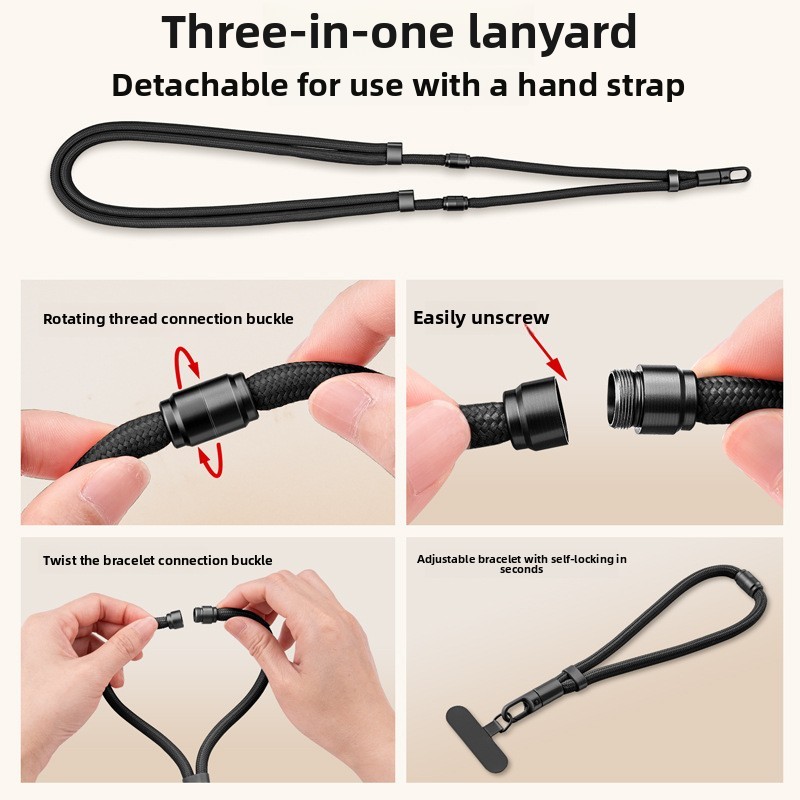 Three-in-one lanyard

Detachable for use with a hand strap

Rotating thread connection buckle

Easily unscrew

Twist the bracelet connection buckle

Adjustable bracelet with self-locking in seconds