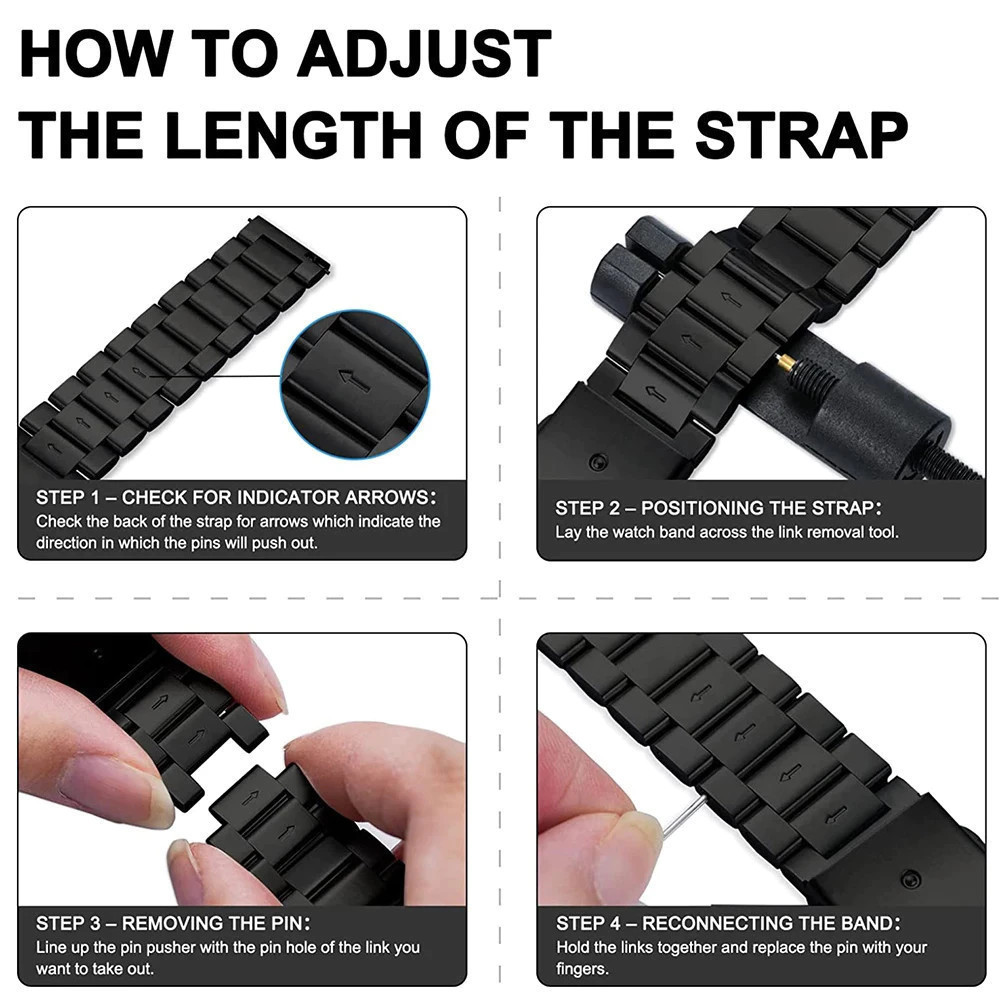 HOW TO ADJUST
THE LENGTH OF THE STRAP

STEP 1 – CHECK FOR INDICATOR ARROWS:
Check the back of the strap for arrows which indicate the direction in which the pins will push out.

STEP 2 – POSITIONING THE STRAP:
Lay the watch band across the link removal tool.

STEP 3 – REMOVING THE PIN:
Line up the pin pusher with the pin hole of the link you want to take out.

STEP 4 – RECONNECTING THE BAND:
Hold the links together and replace the pin with your fingers.