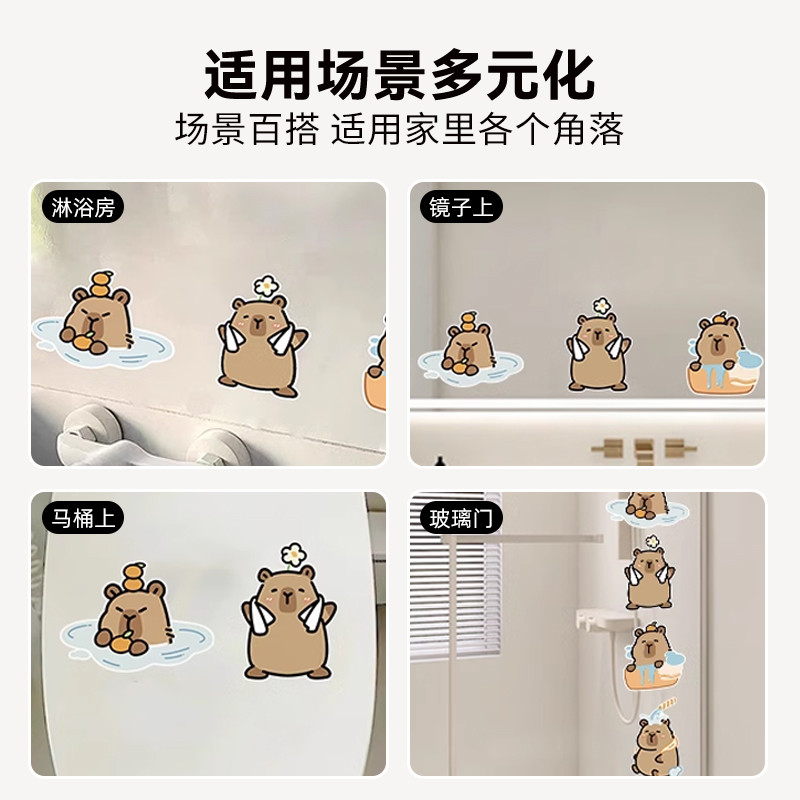 适用场景多元化
场景百搭 适用家里各个角落

淋浴房

镜子上

马桶上

玻璃门