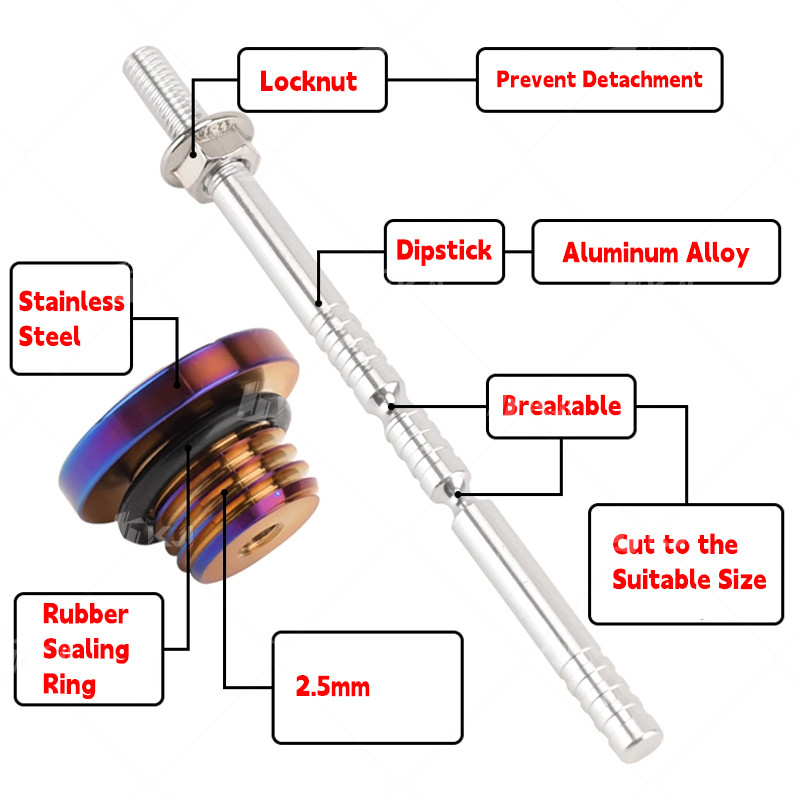 Locknut

Prevent Detachment

Dipstick

Aluminum Alloy

Stainless Steel

Breakable

Cut to the Suitable Size

Rubber Sealing Ring

2.5mm