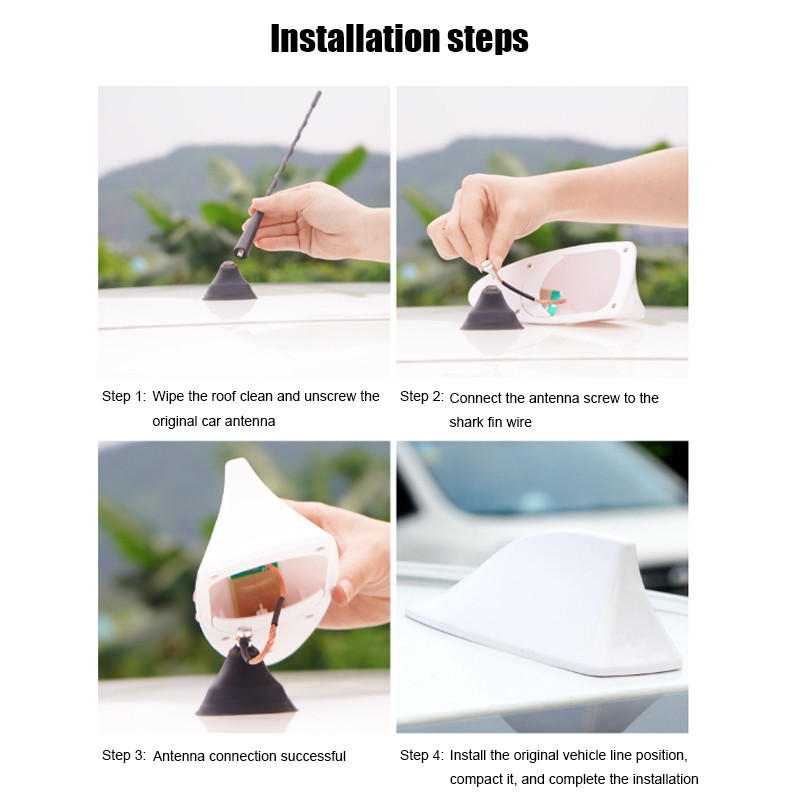 Installation steps

Step 1: Wipe the roof clean and unscrew the original car antenna

Step 2: Connect the antenna screw to the shark fin wire

Step 3: Antenna connection successful

Step 4: Install the original vehicle line position, compact it, and complete the installation