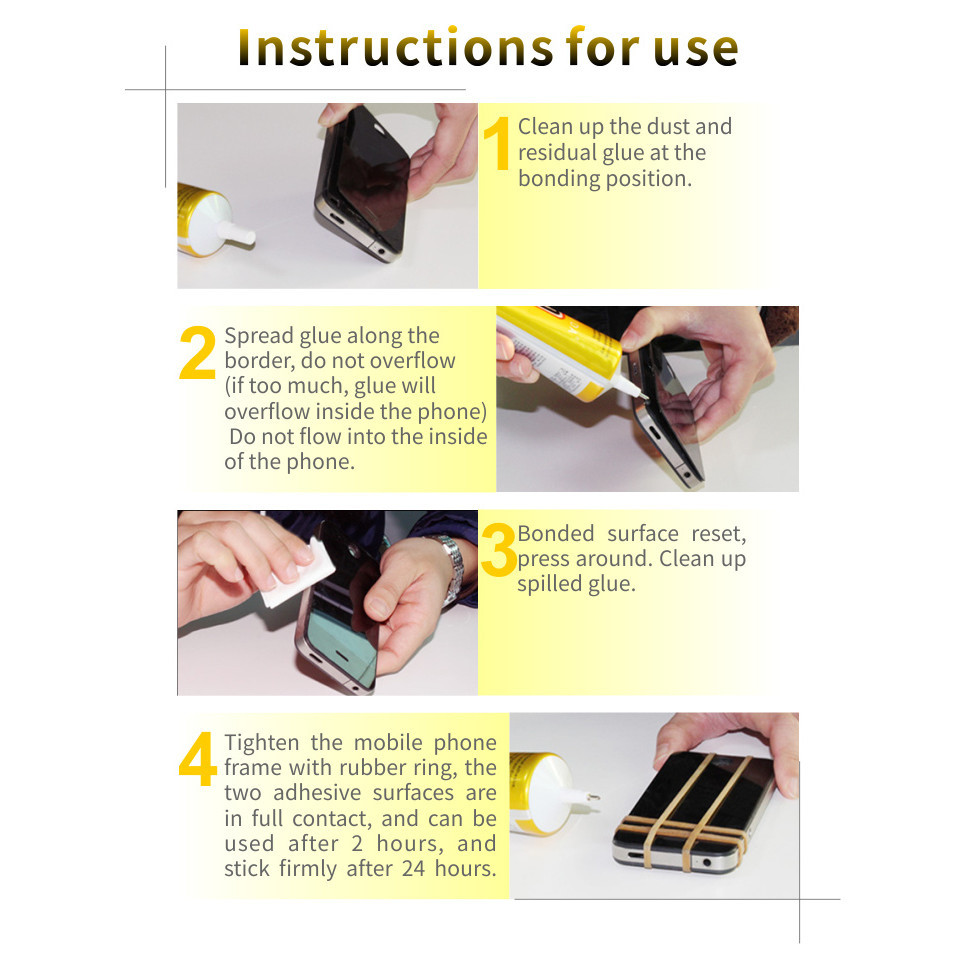 Instructions for use

1 Clean up the dust and residual glue at the bonding position.

2 Spread glue along the border, do not overflow (if too much, glue will overflow inside the phone) Do not flow into the inside of the phone.

3 Bonded surface reset, press around. Clean up spilled glue.

4 Tighten the mobile phone frame with rubber ring, the two adhesive surfaces are in full contact, and can be used after 2 hours, and stick firmly after 24 hours.