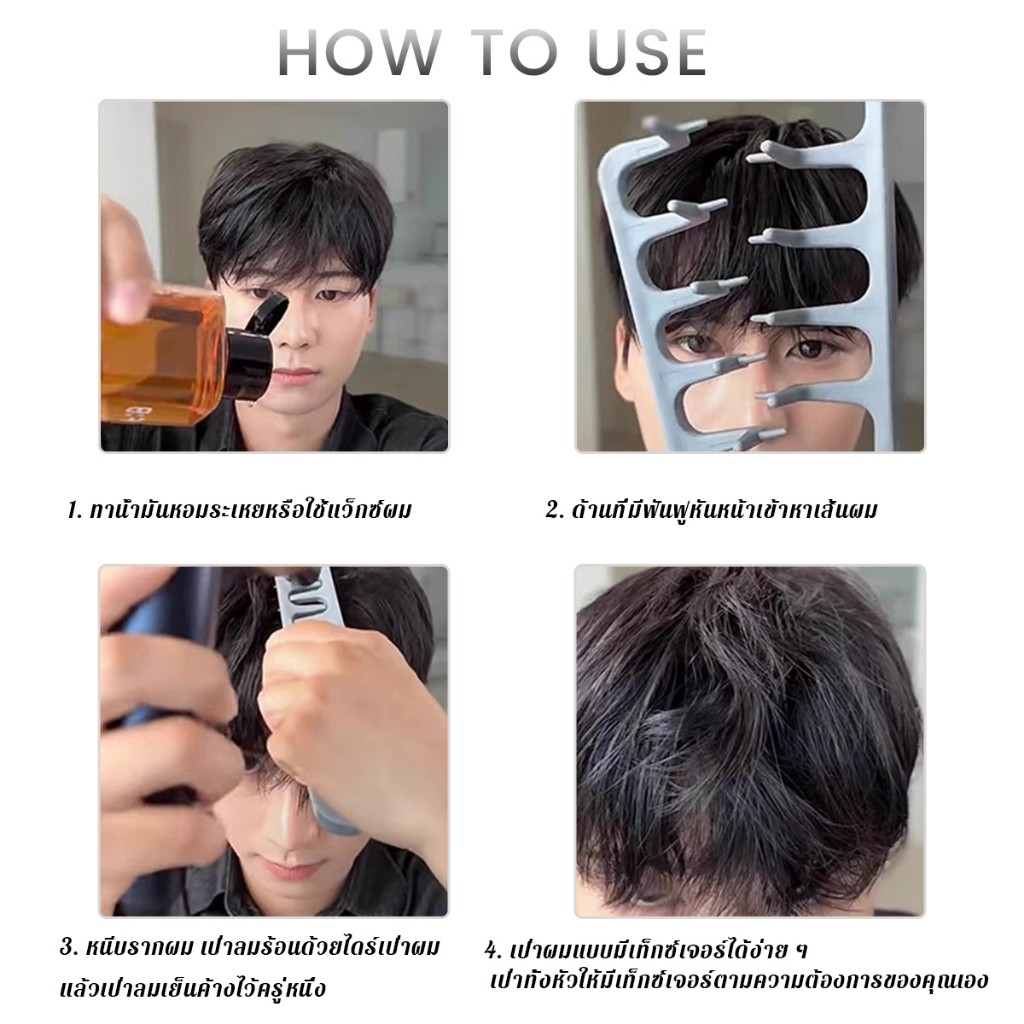 HOW TO USE

1. ทาน้ำมันหอมระเหยหรือใช้แว็กซ์ผม

2. ด้านที่มีฟันฟูหันหน้าเข้าหาเส้นผม

3. หนีบรากผม เป่าลมร้อนด้วยไดร์เป่าผม แล้วเป่าลมเย็นค้างไว้ครู่หนึ่ง

4. เป่าผมแบบมีเท็กซ์เจอร์ได้ง่าย ๆ เป่าทั้งหัวให้มีเท็กซ์เจอร์ตามความต้องการของคุณเอง