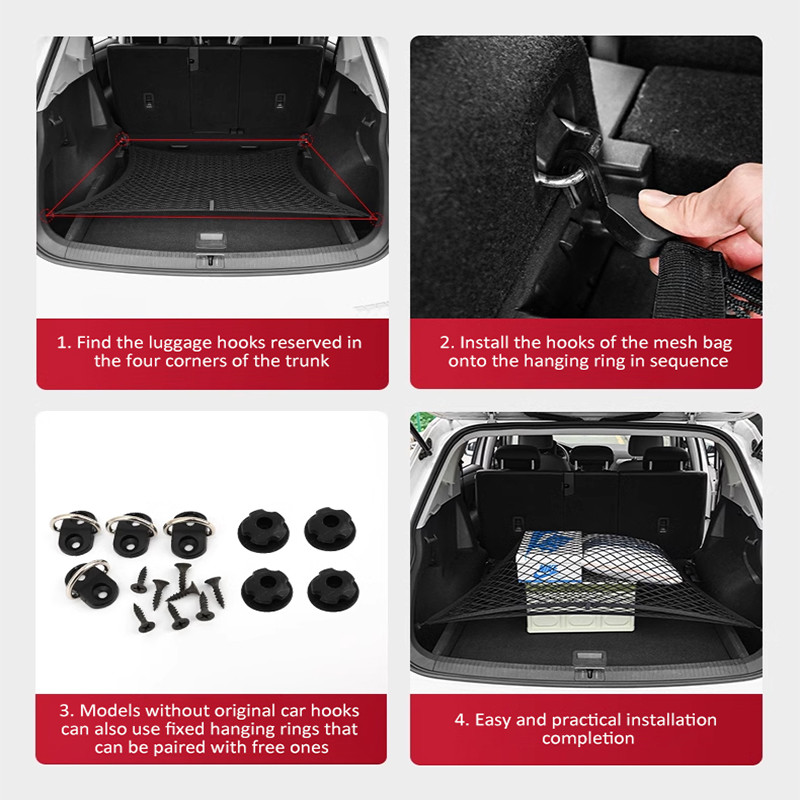 1. Find the luggage hooks reserved in the four corners of the trunk

2. Install the hooks of the mesh bag onto the hanging ring in sequence

3. Models without original car hooks can also use fixed hanging rings that can be paired with free ones

4. Easy and practical installation completion