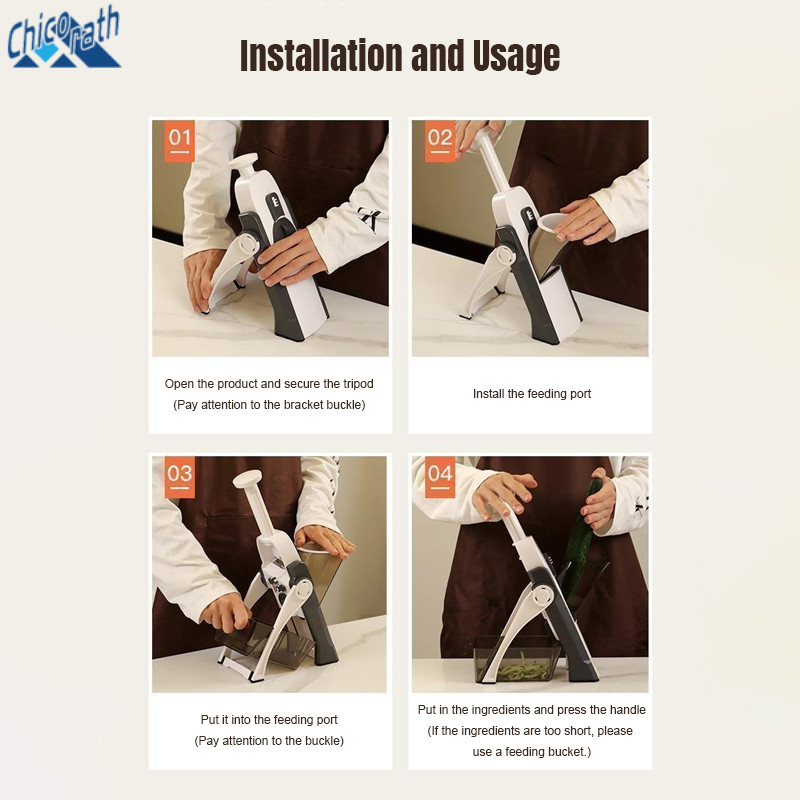 Chicorath

Installation and Usage

01

Open the product and secure the tripod
(Pay attention to the bracket buckle)

02

Install the feeding port

03

Put it into the feeding port
(Pay attention to the buckle)

04

Put in the ingredients and press the handle
(If the ingredients are too short, please use a feeding bucket.)