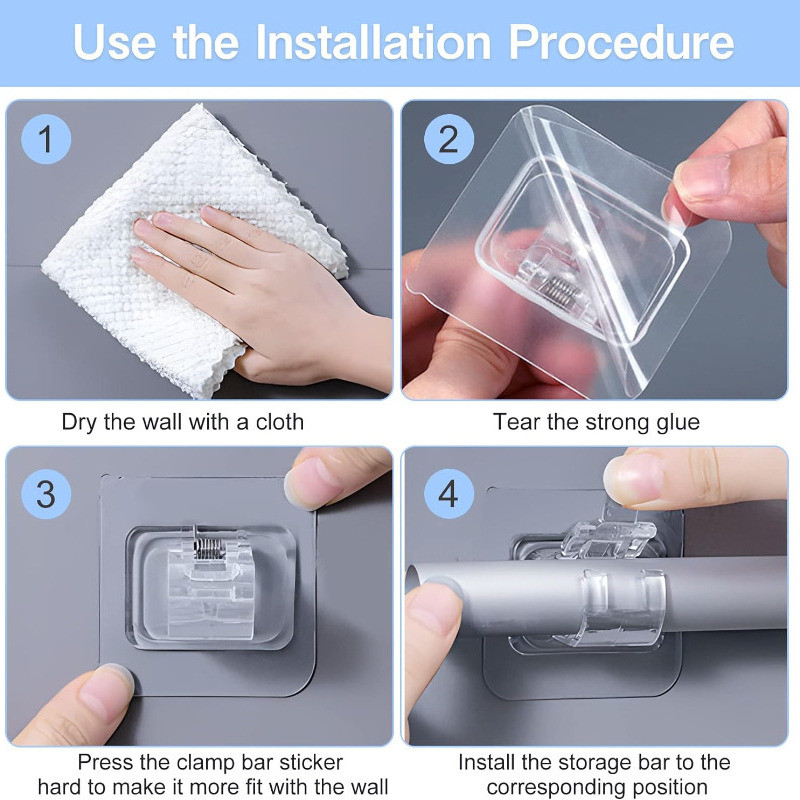 Use the Installation Procedure

1

Dry the wall with a cloth

2

Tear the strong glue

3

Press the clamp bar sticker hard to make it more fit with the wall

4

Install the storage bar to the corresponding position