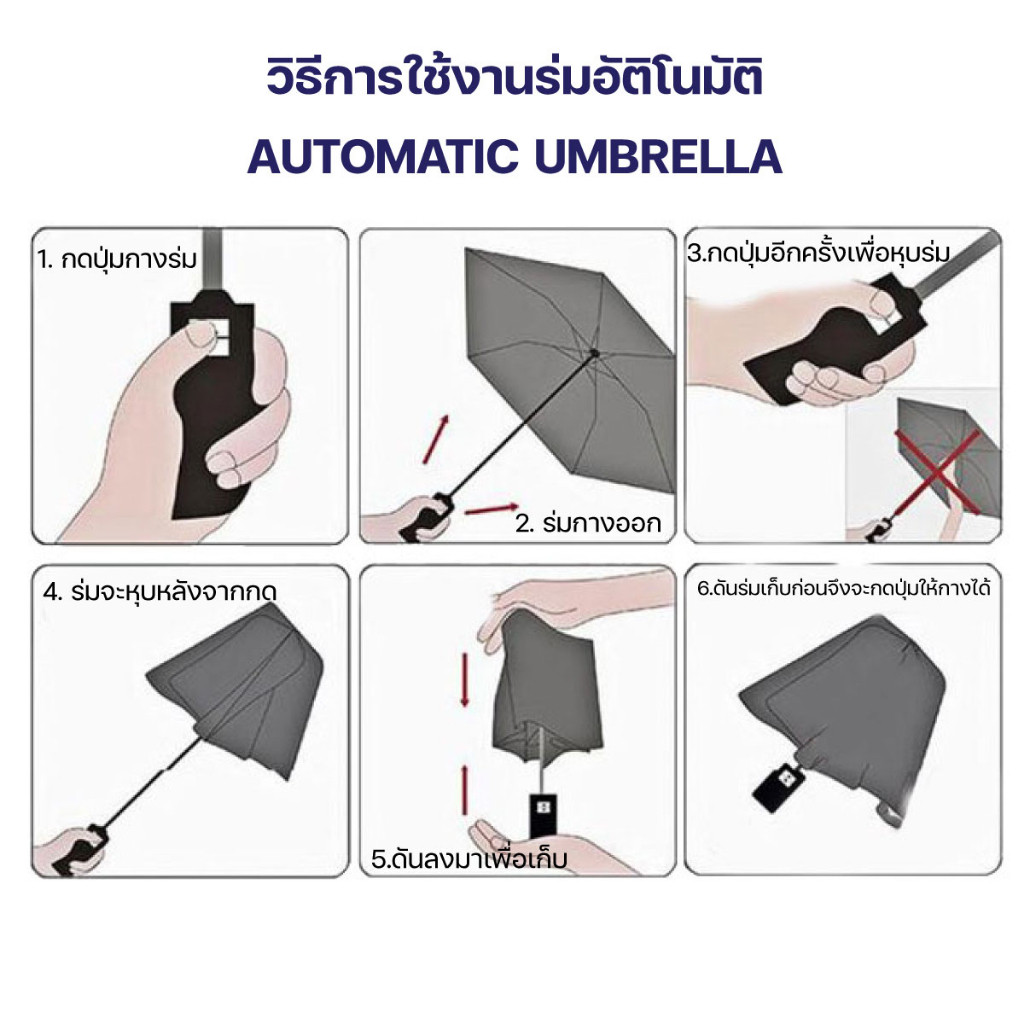 วิธีการใช้งานร่มอัตโนมัติ
AUTOMATIC UMBRELLA

1. กดปุ่มกางร่ม

2. ร่มกางออก

3.กดปุ่มอีกครั้งเพื่อหุบร่ม

4. ร่มจะหุบหลังจากกด

5.ดันลงมาเพื่อเก็บ

6.ดันร่มเก็บก่อนจึงจะกดปุ่มให้กางได้