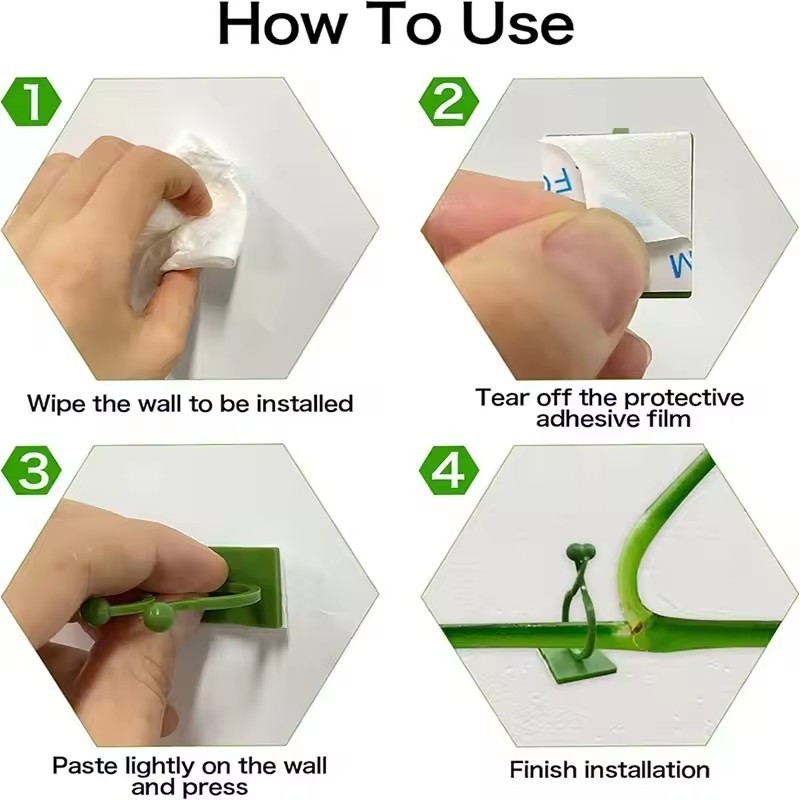 How To Use

1

Wipe the wall to be installed

2

Tear off the protective adhesive film

3

Paste lightly on the wall and press

4

Finish installation