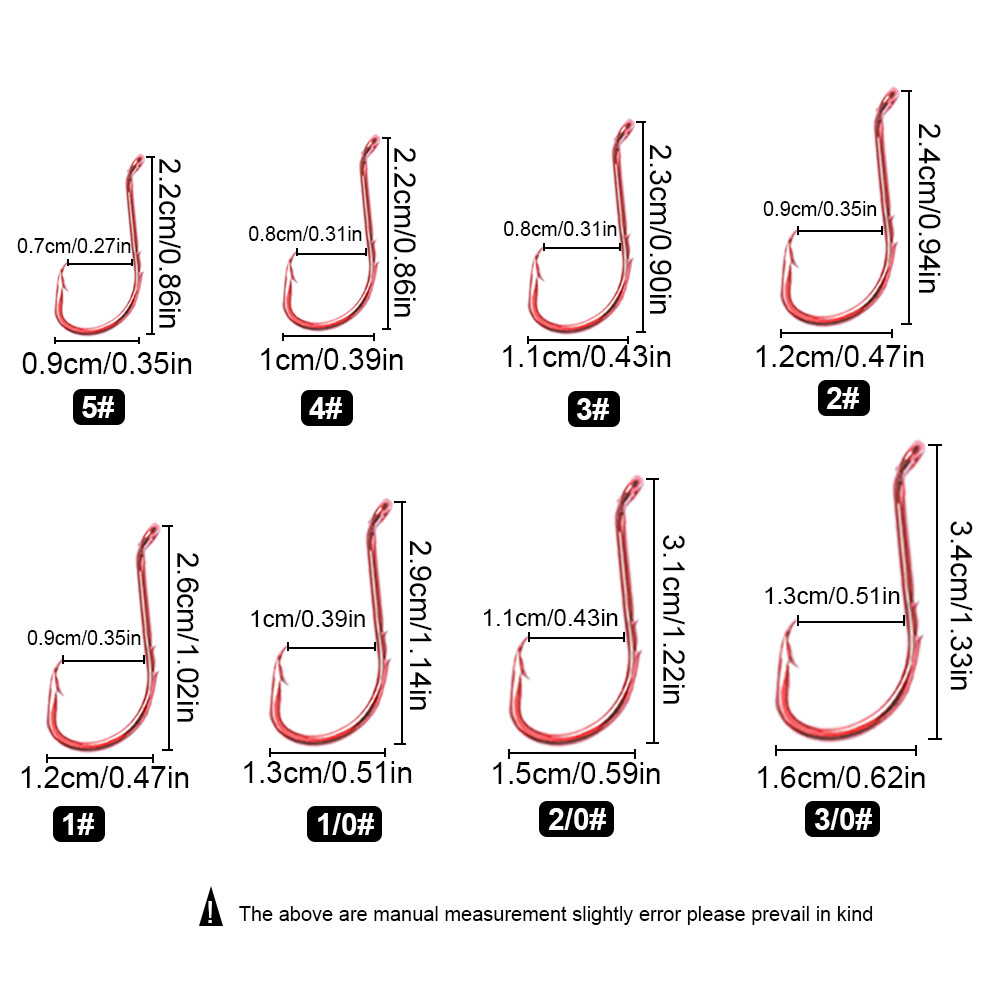 0.7cm/0.27in
2.2cm/0.86in
0.9cm/0.35in
5#

0.8cm/0.31in
2.2cm/0.86in
1cm/0.39in
4#

0.8cm/0.31in
2.3cm/0.90in
1.1cm/0.43in
3#

0.9cm/0.35in
2.4cm/0.94in
1.2cm/0.47in
2#

0.9cm/0.35in
2.6cm/1.02in
1.2cm/0.47in
1#

1cm/0.39in
2.9cm/1.14in
1.3cm/0.51in
1/0#

1.1cm/0.43in
3.1cm/1.22in
1.5cm/0.59in
2/0#

1.3cm/0.51in
3.4cm/1.33in
1.6cm/0.62in
3/0#

The above are manual measurement slightly error please prevail in kind