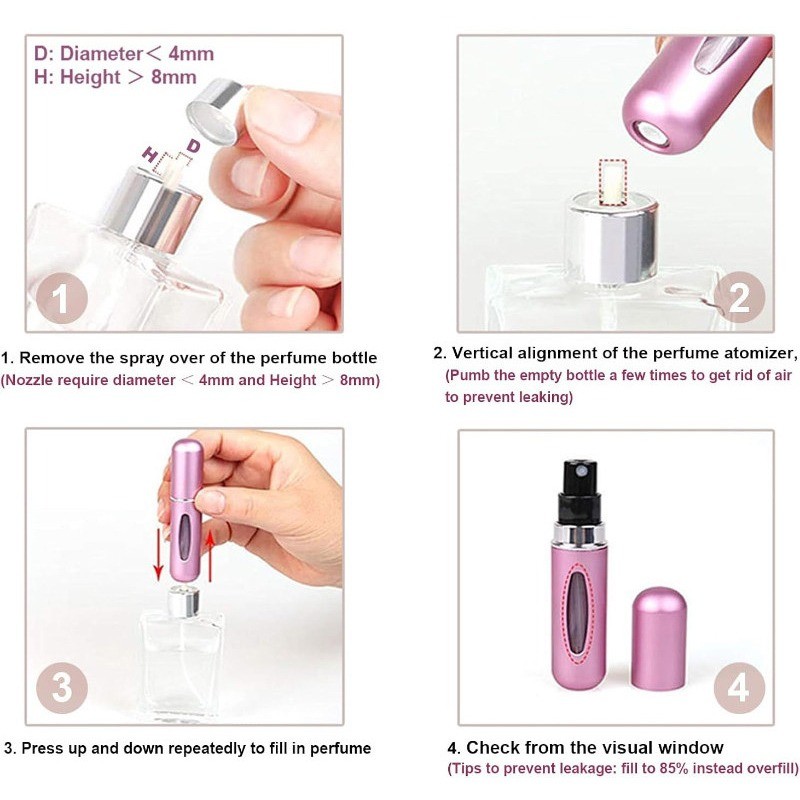 D: Diameter < 4mm
H: Height > 8mm

H D

1

1. Remove the spray over of the perfume bottle
(Nozzle require diameter < 4mm and Height > 8mm)

2

2. Vertical alignment of the perfume atomizer,
(Pumb the empty bottle a few times to get rid of air to prevent leaking)

3

3. Press up and down repeatedly to fill in perfume

4

4. Check from the visual window
(Tips to prevent leakage: fill to 85% instead overfill)