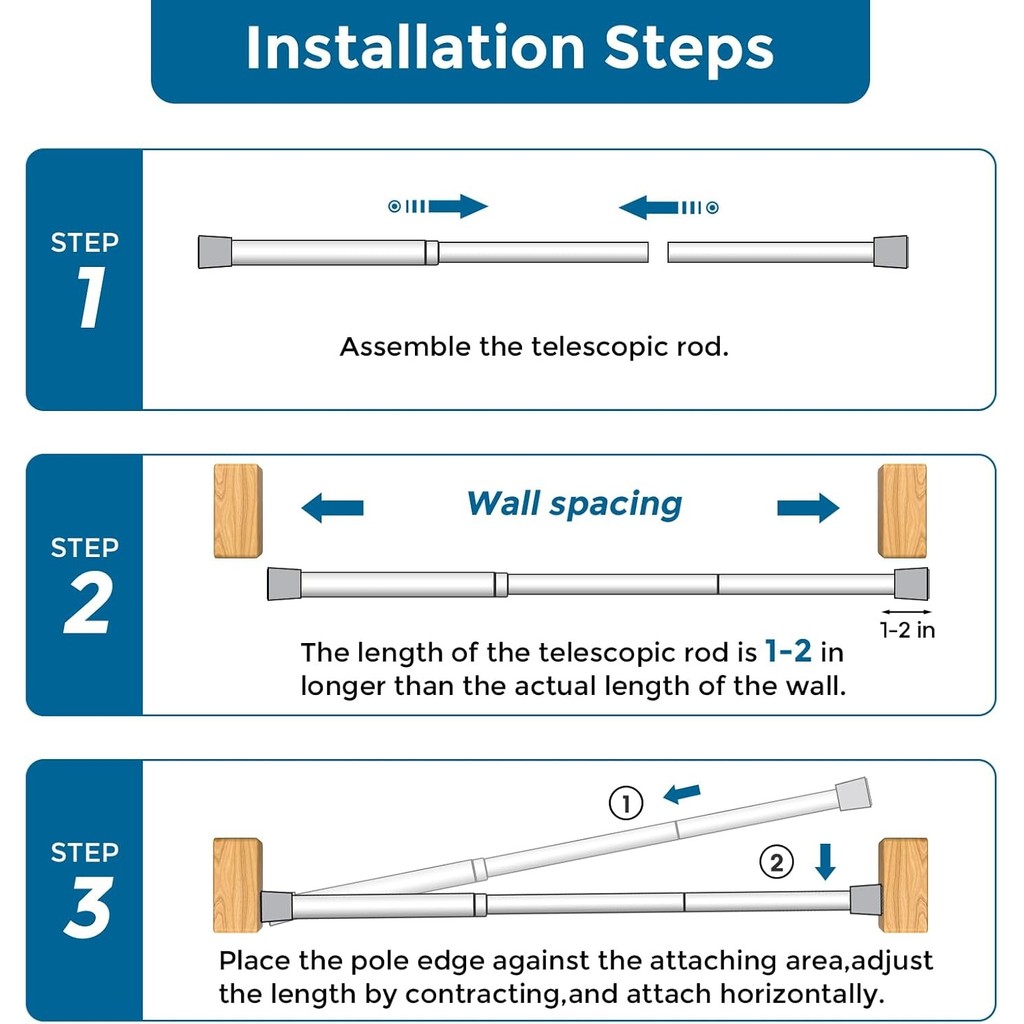 Installation Steps

STEP
1

Assemble the telescopic rod.

STEP
2

Wall spacing

1-2 in

The length of the telescopic rod is 1-2 in longer than the actual length of the wall.

STEP
3

①

②

Place the pole edge against the attaching area,adjust the length by contracting,and attach horizontally.