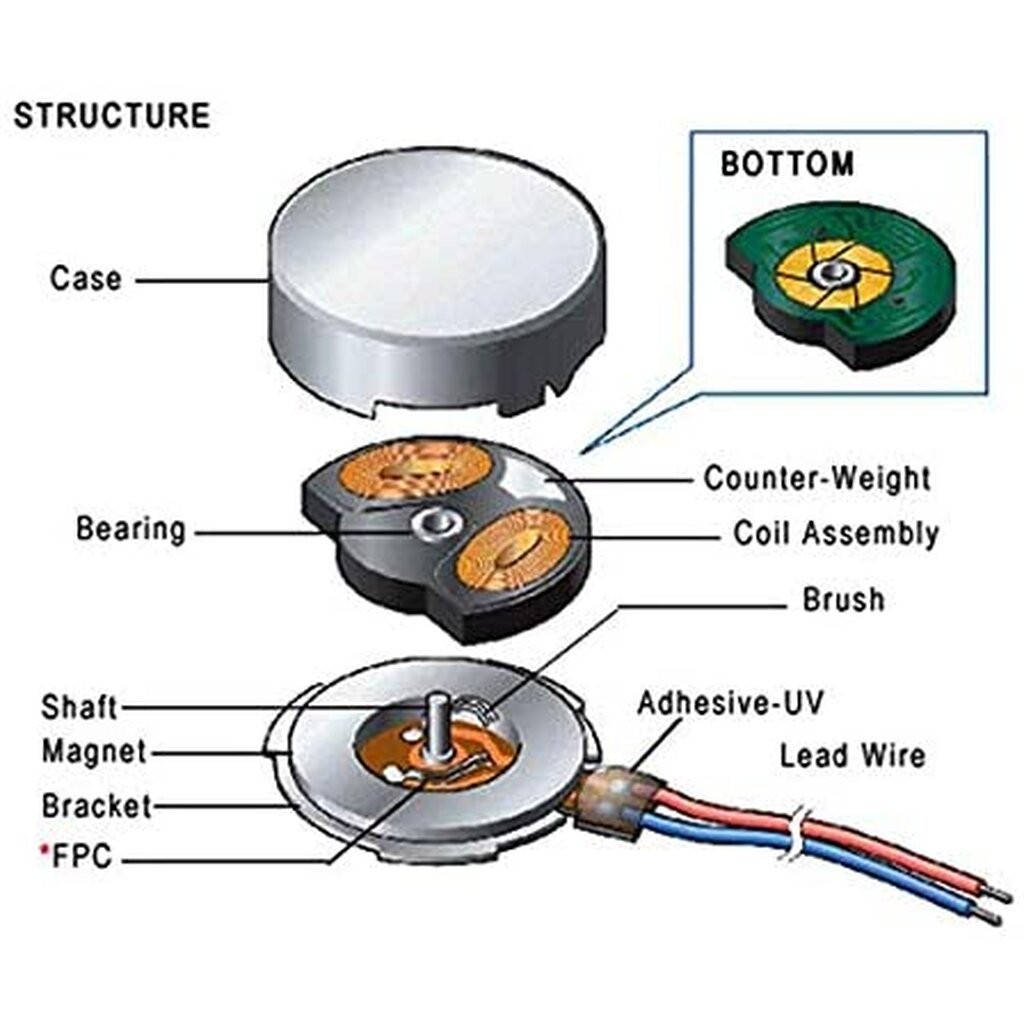 STRUCTURE

BOTTOM

Case

Counter-Weight

Bearing

Coil Assembly

Brush

Shaft

Adhesive-UV

Magnet

Lead Wire

Bracket

*FPC