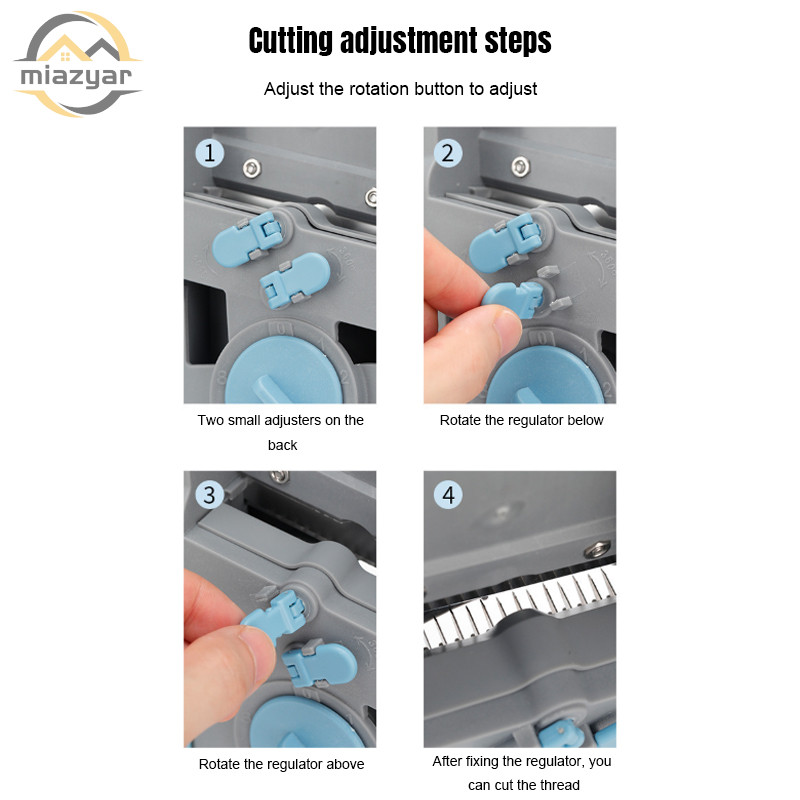 miazyar

Cutting adjustment steps

Adjust the rotation button to adjust

1

Two small adjusters on the back

2

Rotate the regulator below

3

Rotate the regulator above

4

After fixing the regulator, you can cut the thread