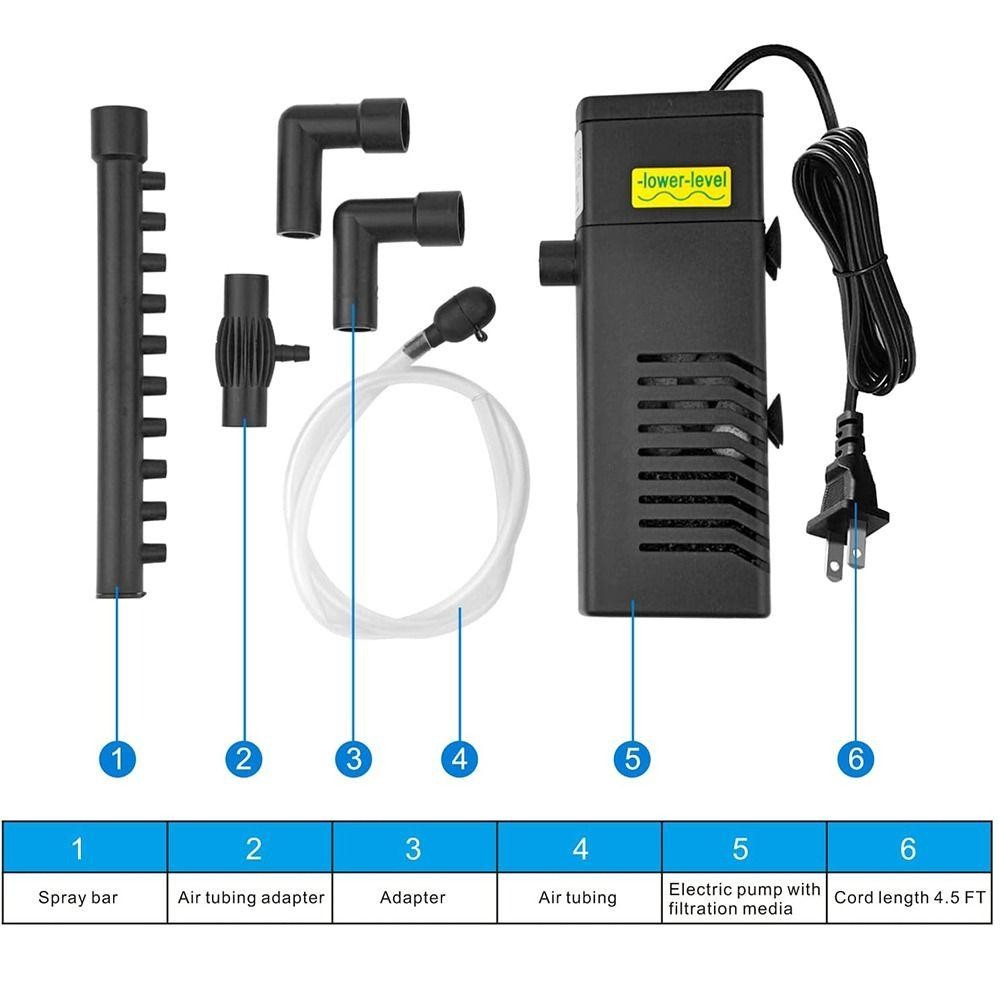 -lower-level

1 2 3 4 5 6

| 1 | 2 | 3 | 4 | 5 | 6 |
|---|---|---|---|---|---|
| Spray bar | Air tubing adapter | Adapter | Air tubing | Electric pump with filtration media | Cord length 4.5 FT |