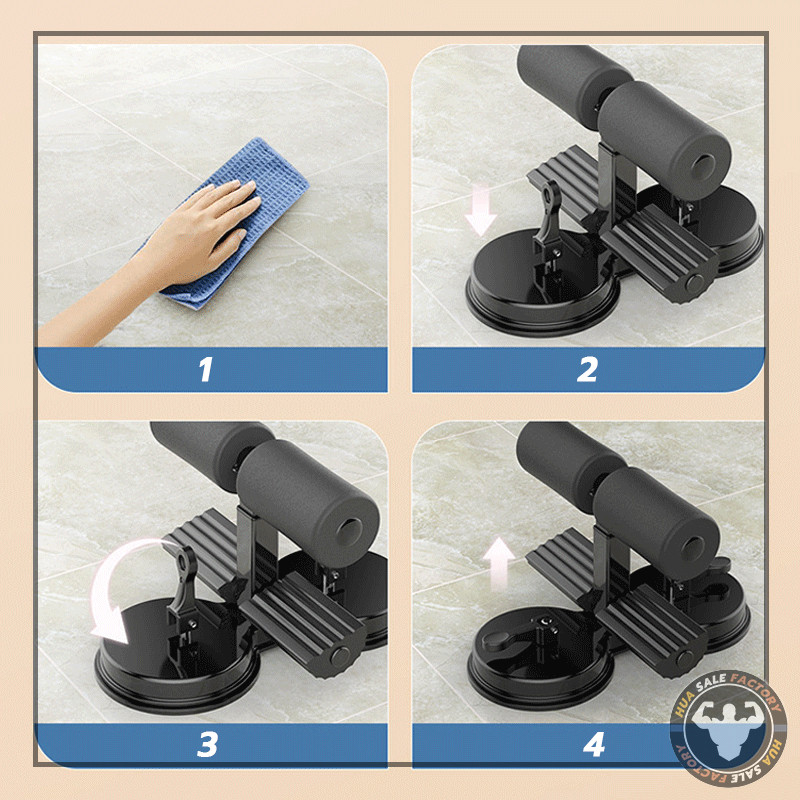 1
2
3
4
HUA SALE FACTORY
HUA SALE FACTORY