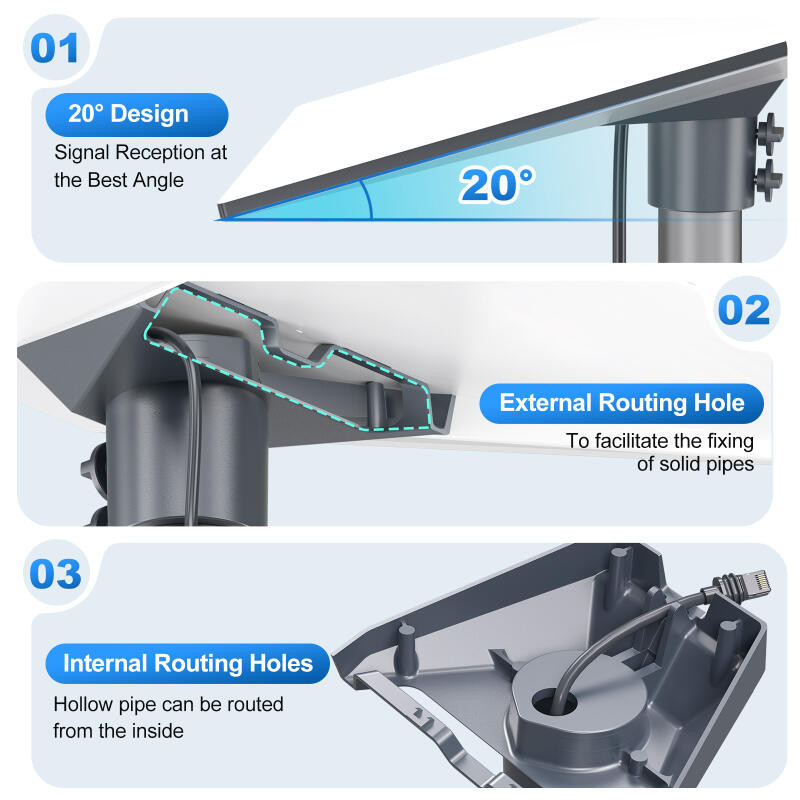 01

20° Design

Signal Reception at the Best Angle

20°

02

External Routing Hole

To facilitate the fixing of solid pipes

03

Internal Routing Holes

Hollow pipe can be routed from the inside