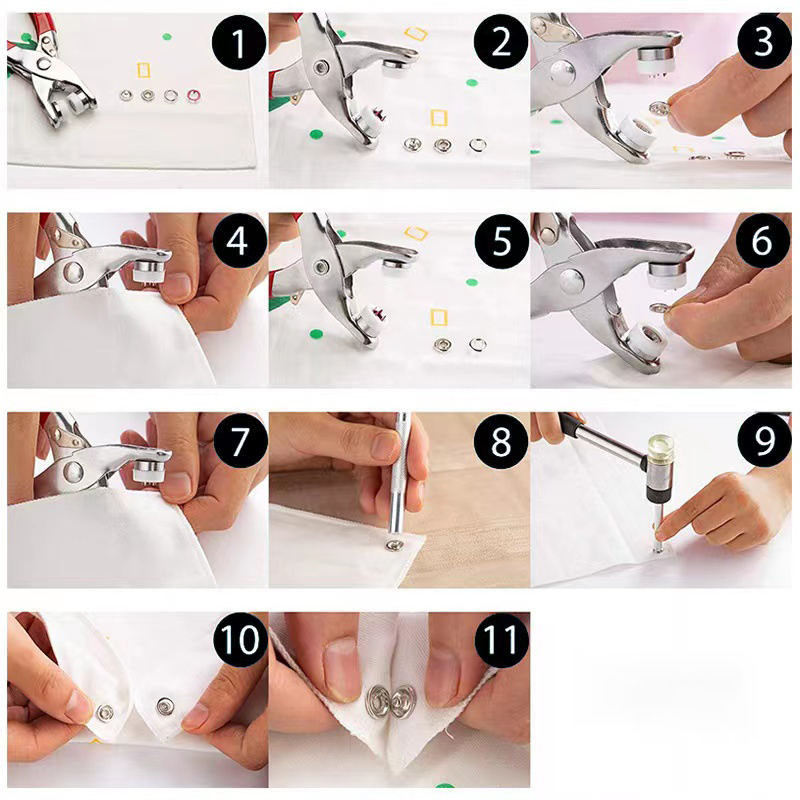 1
2
3
4
5
6
7
8
9
10
11