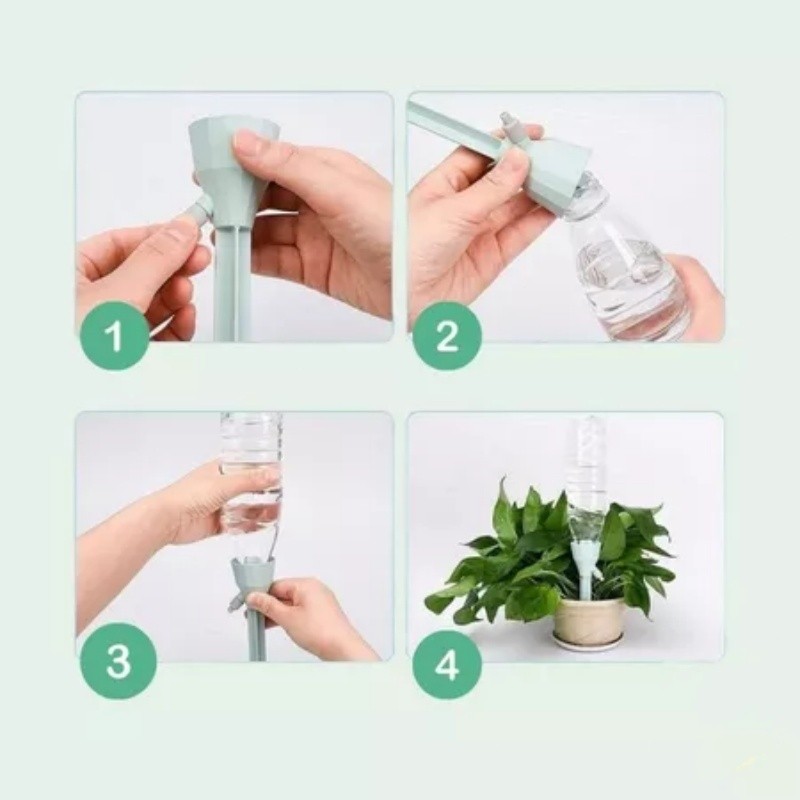 1

2

3

4