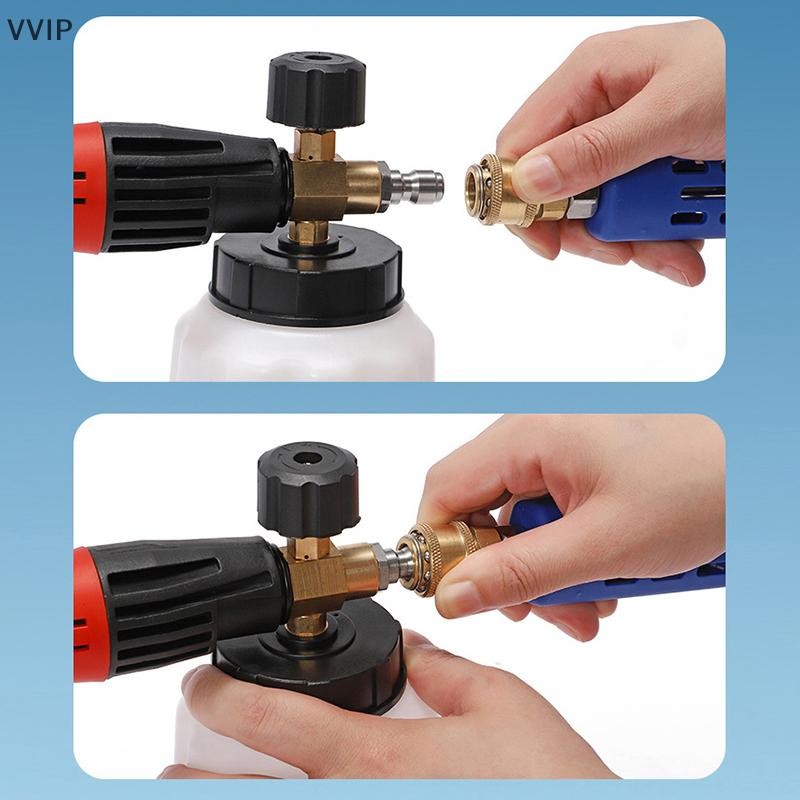 VVIP