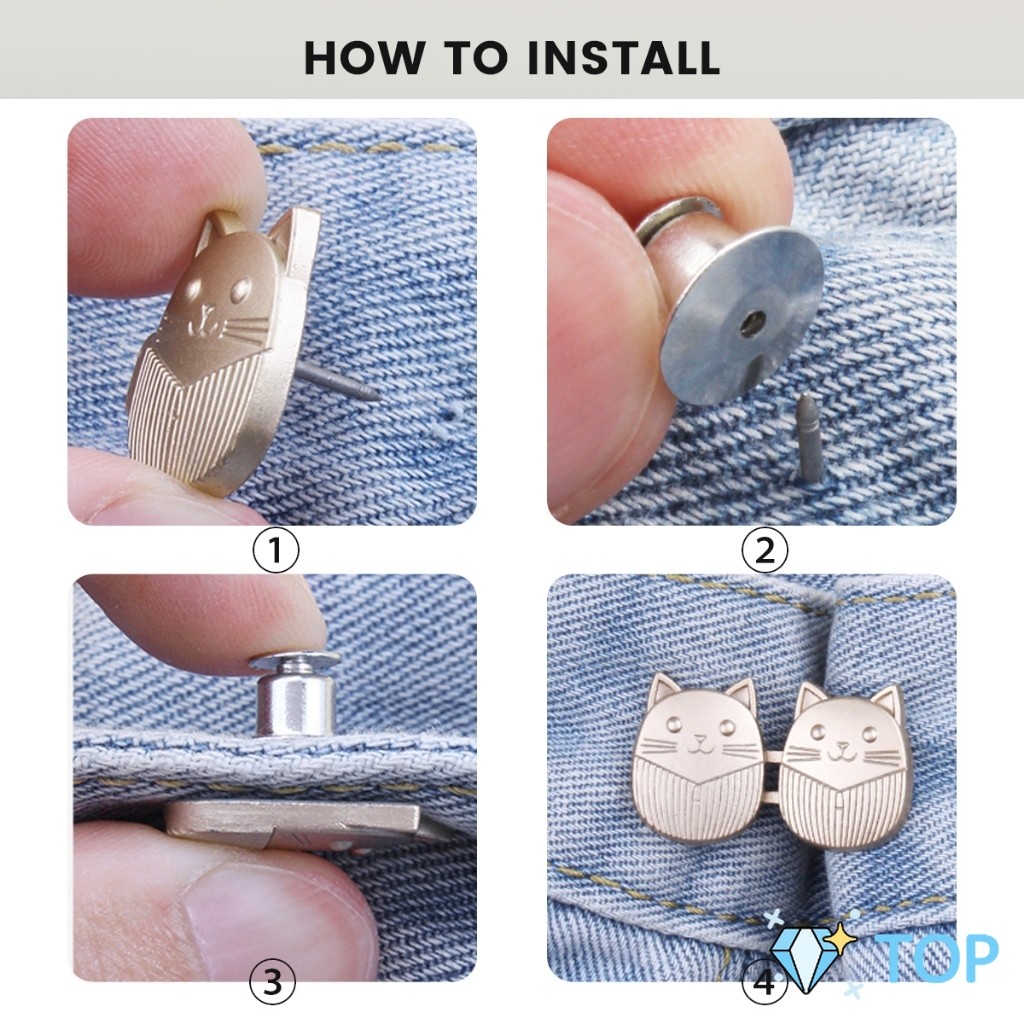 HOW TO INSTALL

①

②

③

④

TOP