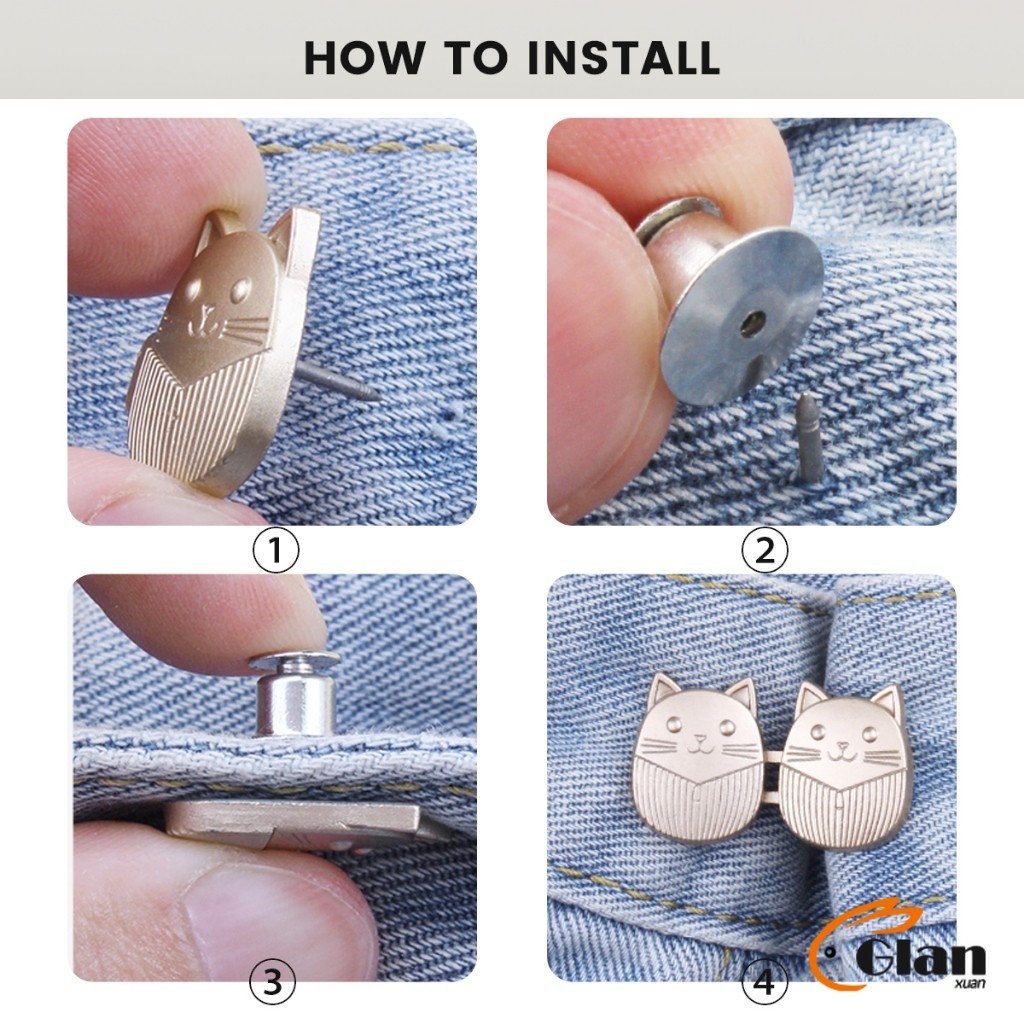 HOW TO INSTALL

①

②

③

④

Glan
xuan