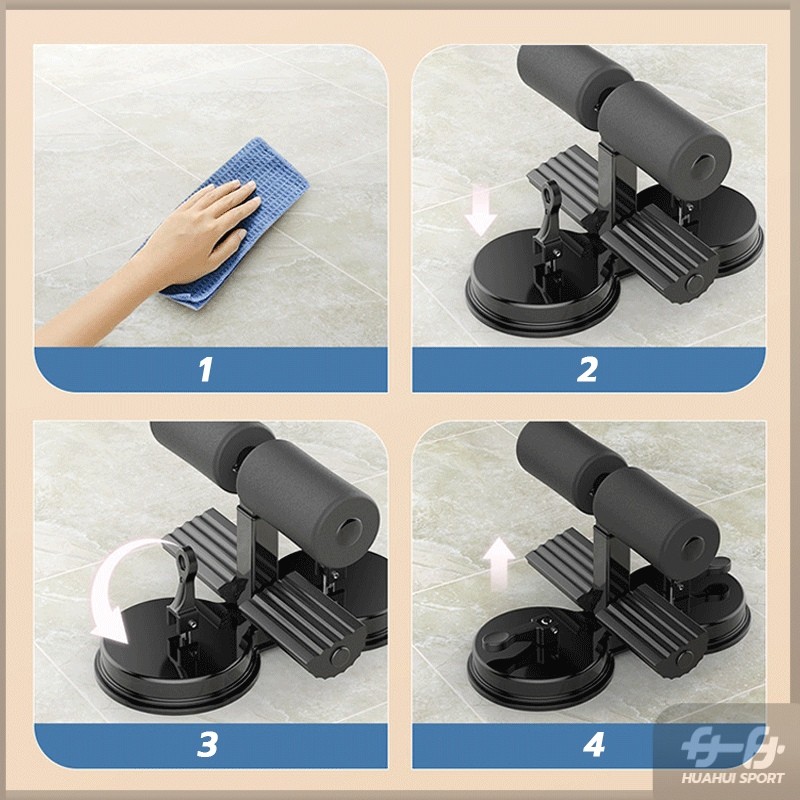 1

2

3

4

HUAHUI SPORT