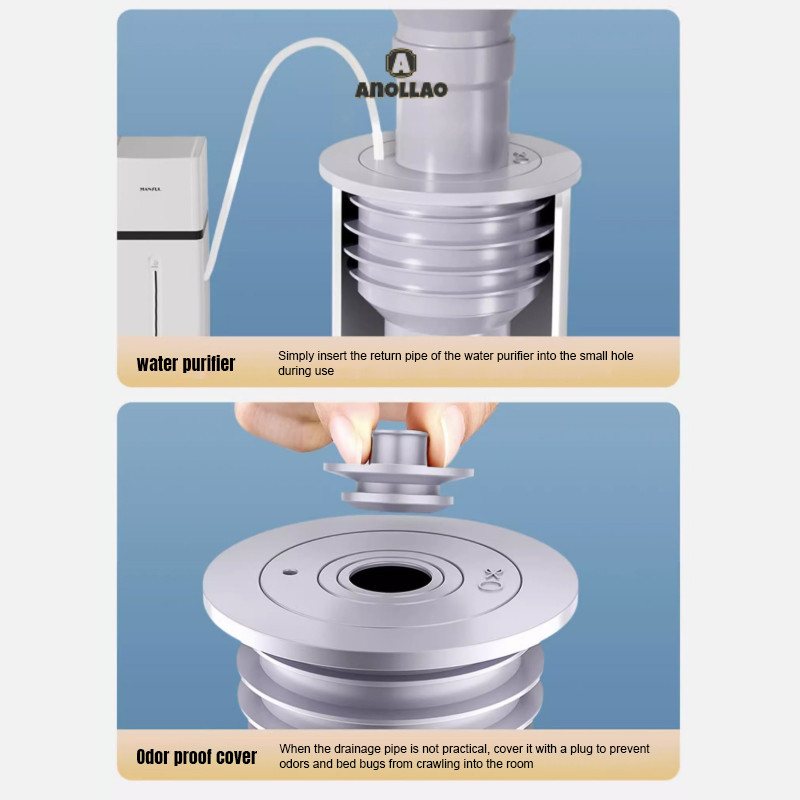 A
ANOLLAO

MANJIA

water purifier

Simply insert the return pipe of the water purifier into the small hole during use

Odor proof cover

When the drainage pipe is not practical, cover it with a plug to prevent odors and bed bugs from crawling into the room