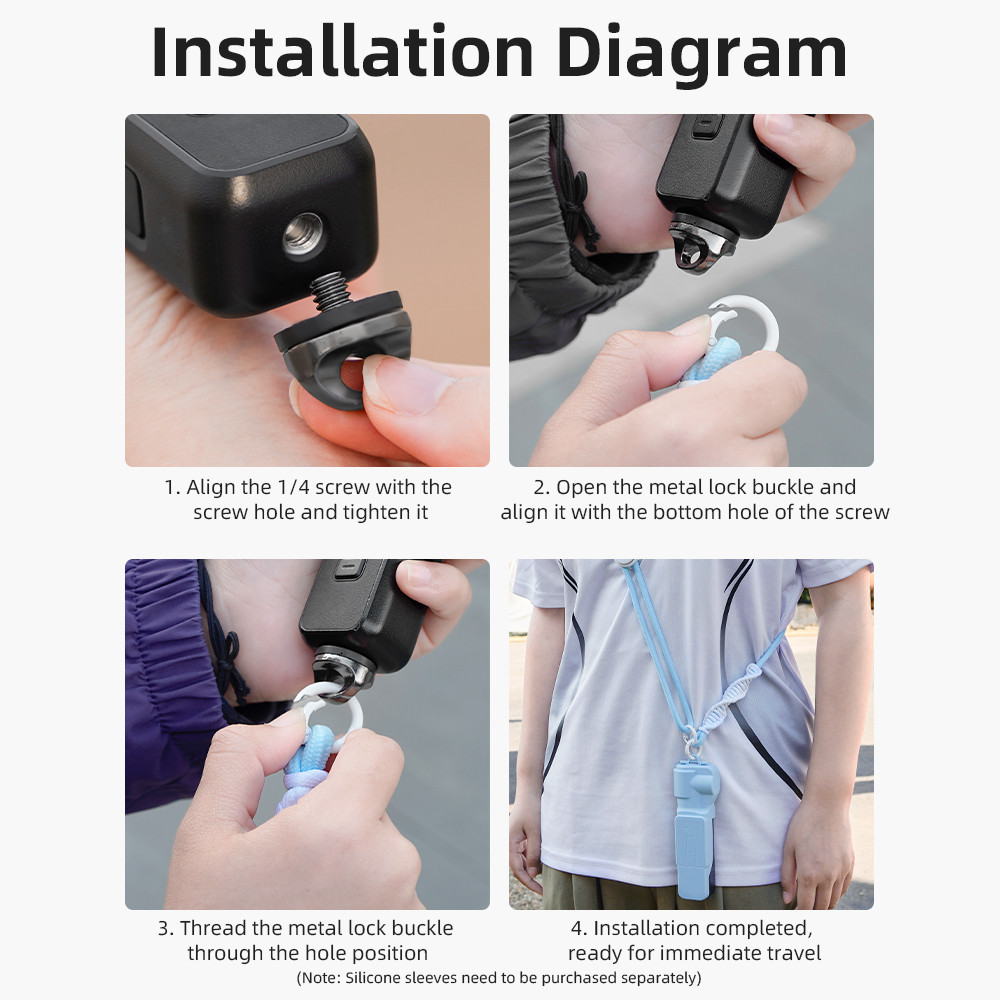 Installation Diagram

1. Align the 1/4 screw with the screw hole and tighten it

2. Open the metal lock buckle and align it with the bottom hole of the screw

3. Thread the metal lock buckle through the hole position

4. Installation completed, ready for immediate travel

(Note: Silicone sleeves need to be purchased separately)