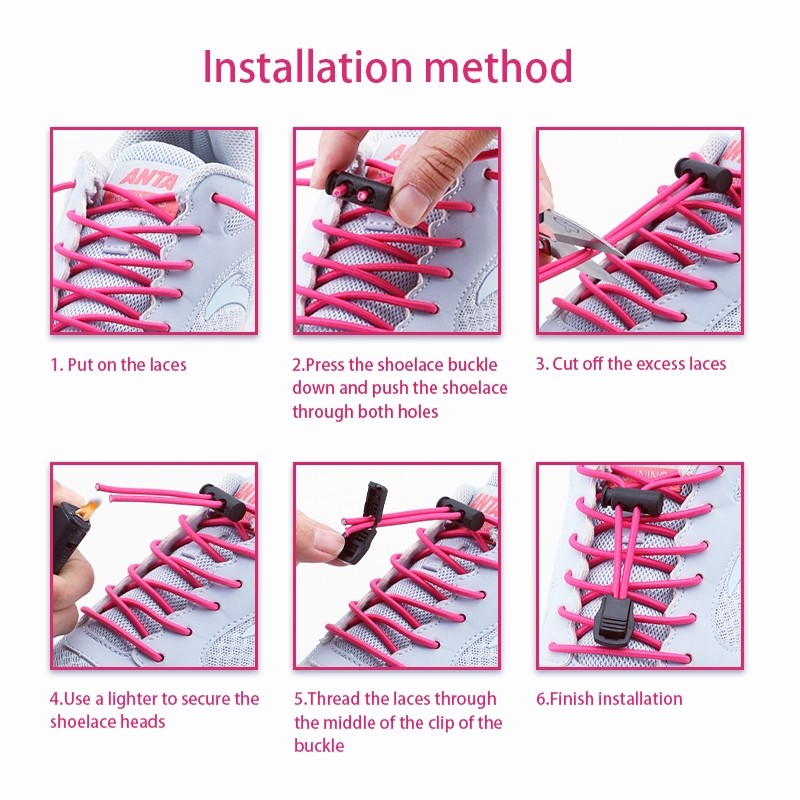 Installation method

ANTA

1. Put on the laces

2.Press the shoelace buckle down and push the shoelace through both holes

3. Cut off the excess laces

4.Use a lighter to secure the shoelace heads

5.Thread the laces through the middle of the clip of the buckle

6.Finish installation