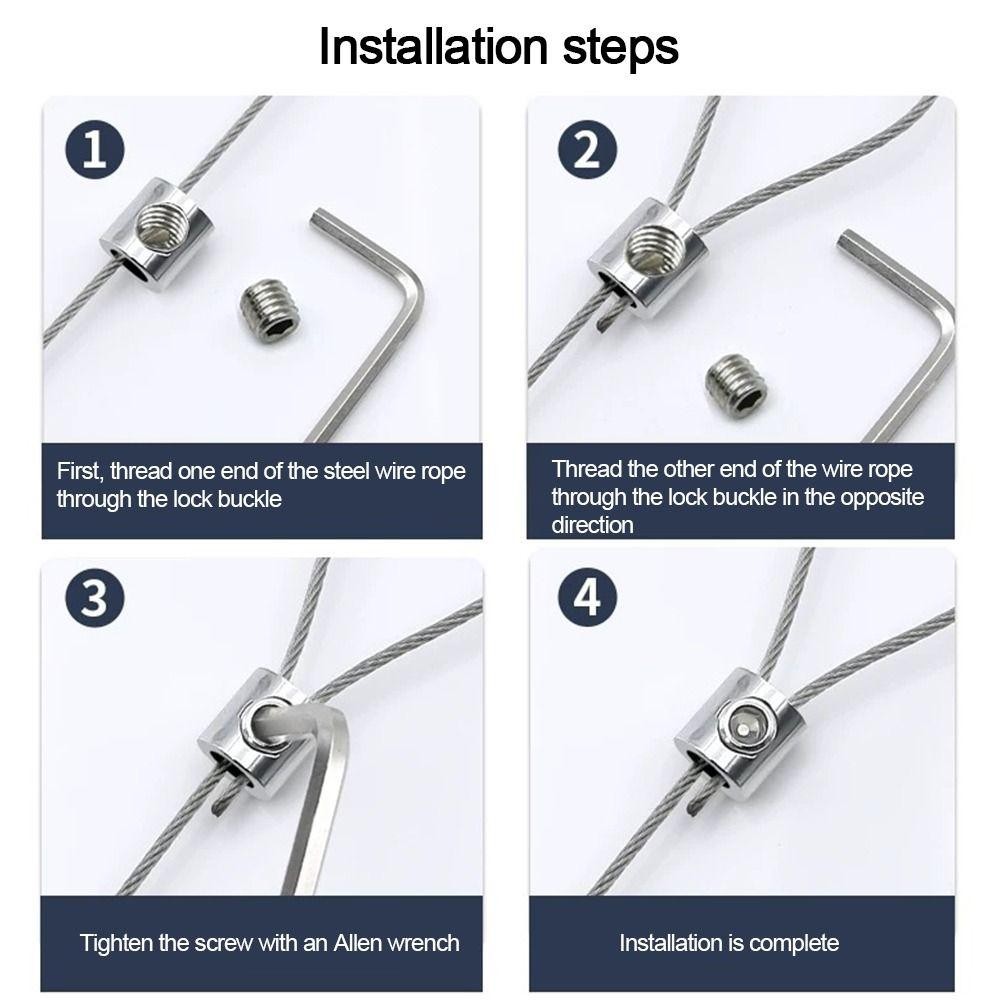 Installation steps

1

First, thread one end of the steel wire rope through the lock buckle

2

Thread the other end of the wire rope through the lock buckle in the opposite direction

3

Tighten the screw with an Allen wrench

4

Installation is complete