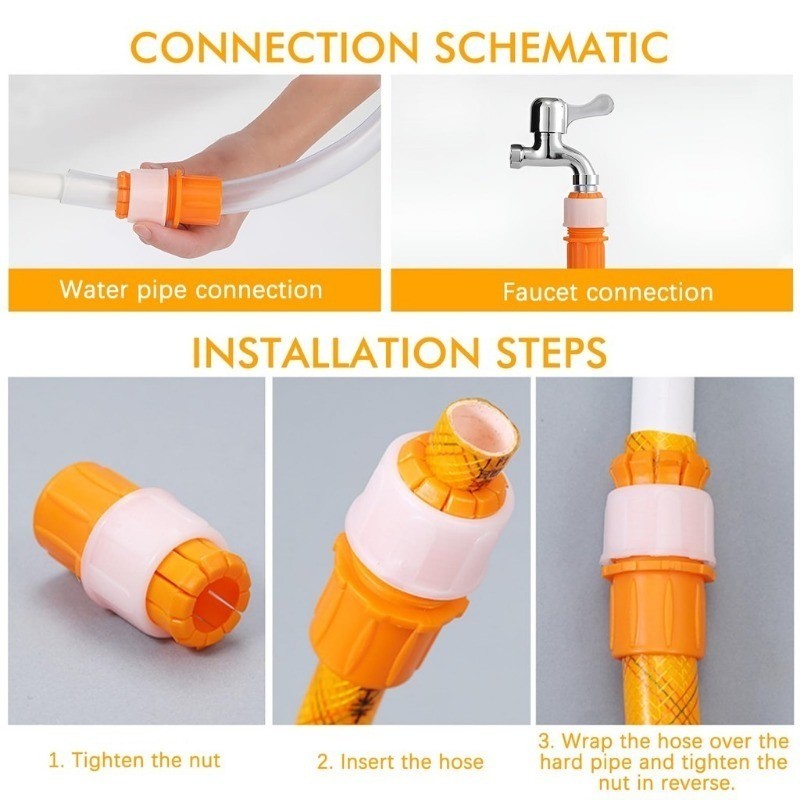 CONNECTION SCHEMATIC

Water pipe connection

Faucet connection

INSTALLATION STEPS

1. Tighten the nut

2. Insert the hose

3. Wrap the hose over the hard pipe and tighten the nut in reverse.