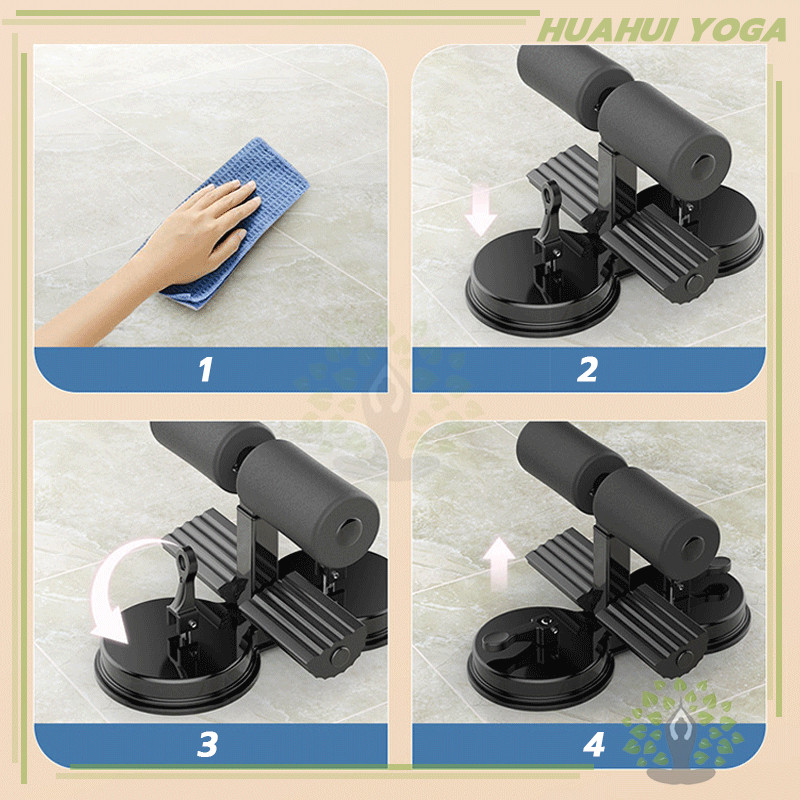 HUAHUI YOGA

1

2

3

4