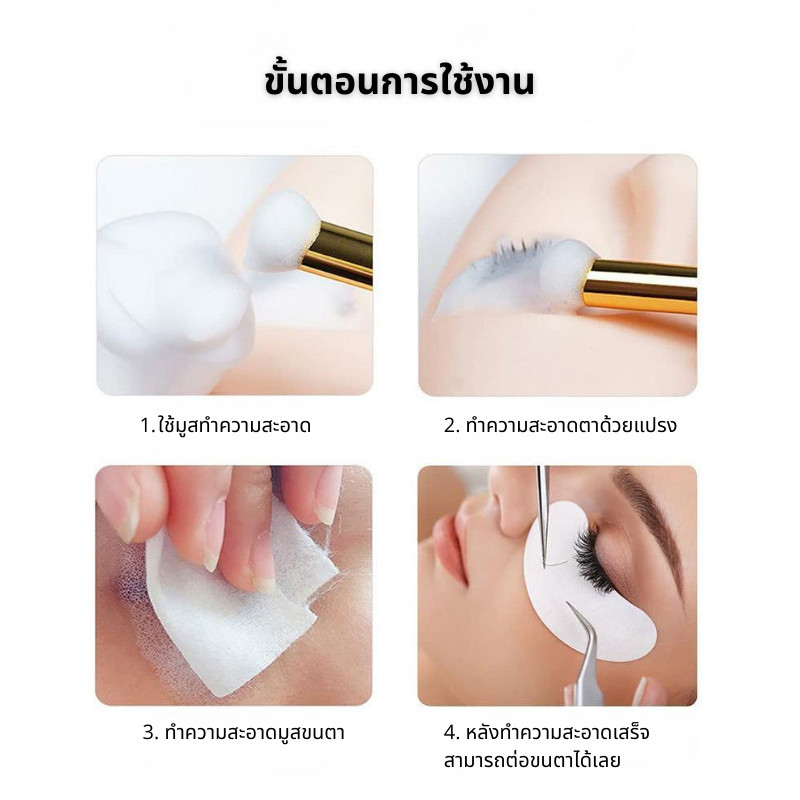 ขั้นตอนการใช้งาน

1.ใช้มูสทำความสะอาด

2. ทำความสะอาดตาด้วยแปรง

3. ทำความสะอาดมูสขนตา

4. หลังทำความสะอาดเสร็จ สามารถต่อขนตาได้เลย