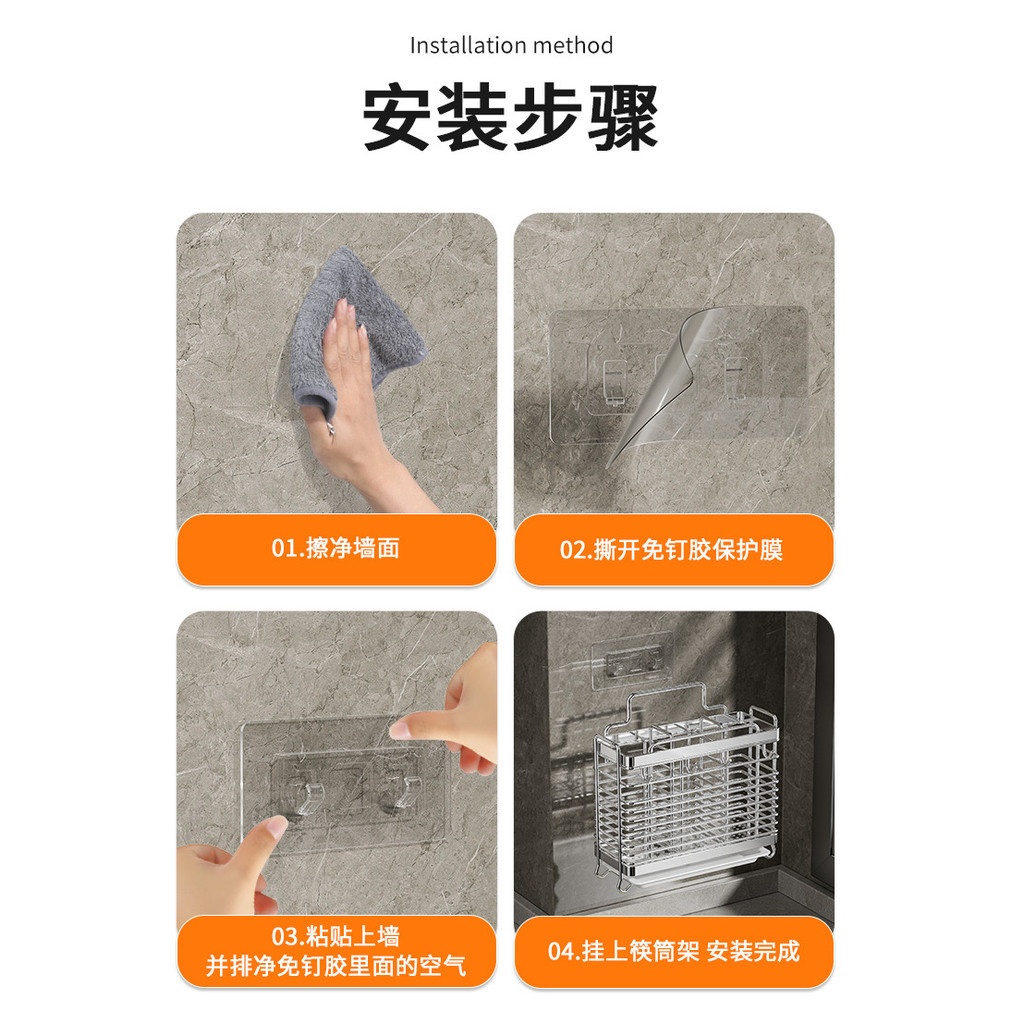 Installation method

安装步骤

01.擦净墙面

02.撕开免钉胶保护膜

03.粘贴上墙
并排净免钉胶里面的空气

04.挂上筷筒架 安装完成