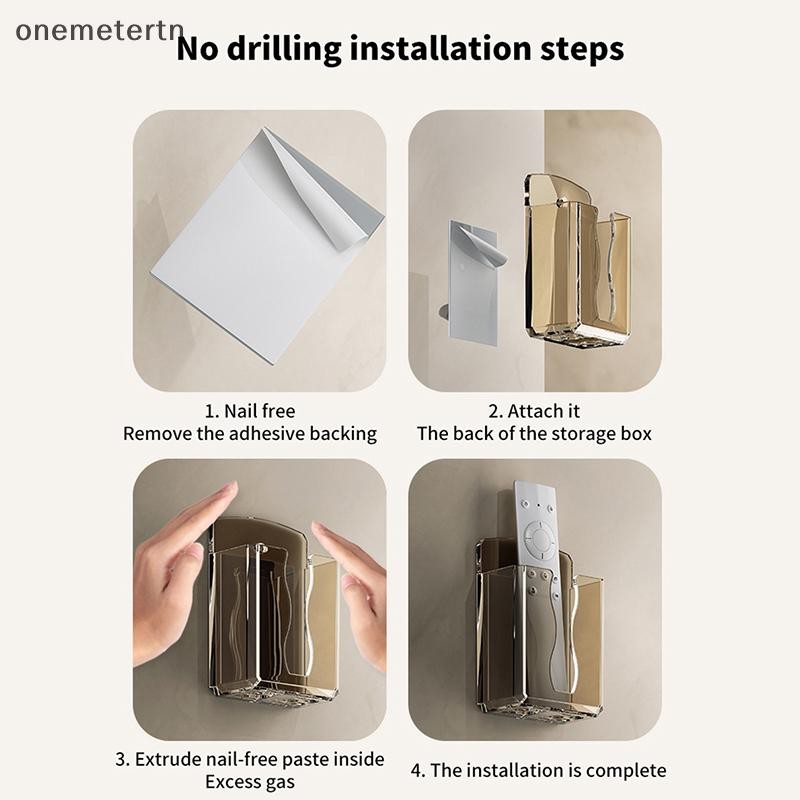 onemetertn

No drilling installation steps

1. Nail free
Remove the adhesive backing

2. Attach it
The back of the storage box

3. Extrude nail-free paste inside
Excess gas

4. The installation is complete