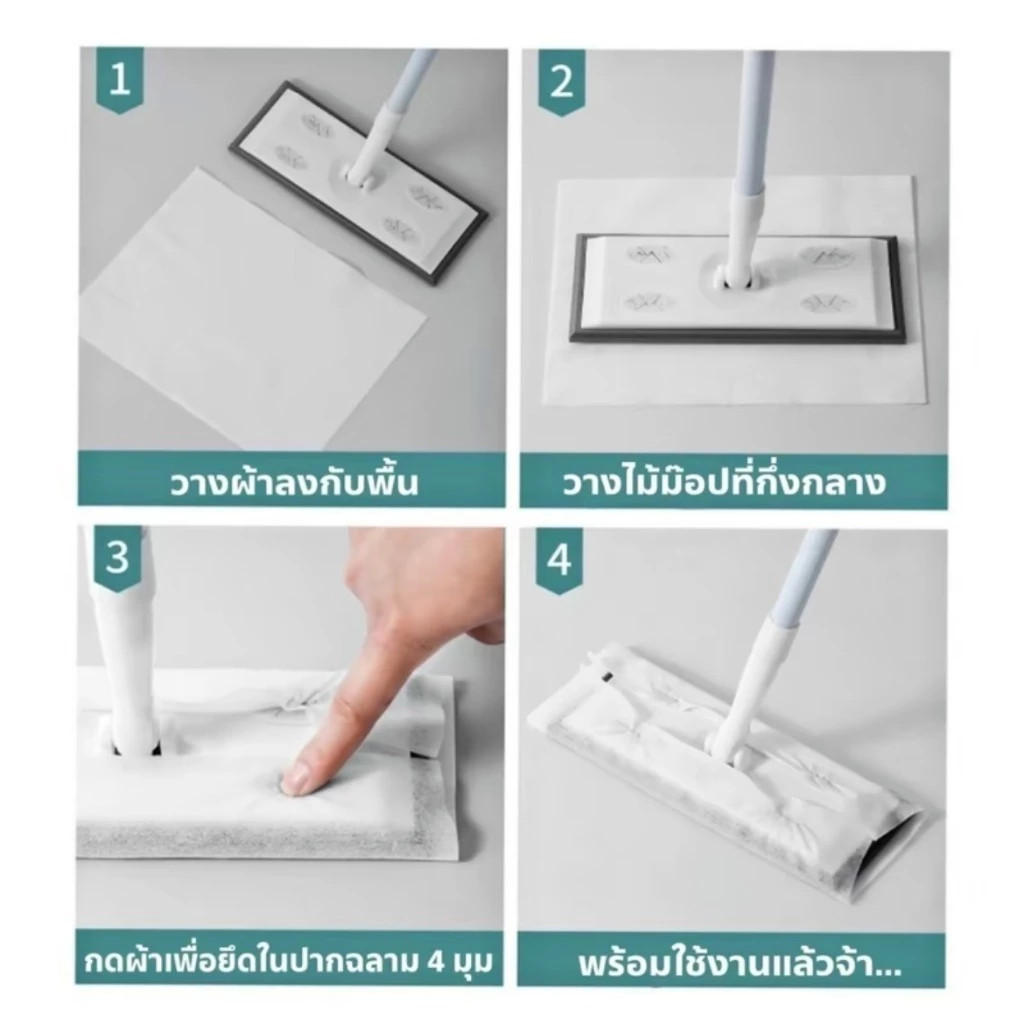 1

วางผ้าลงกับพื้น

2

วางไม้ม๊อปที่กึ่งกลาง

3

กดผ้าเพื่อยึดในปากฉลาม 4 มุม

4

พร้อมใช้งานแล้วจ้า...