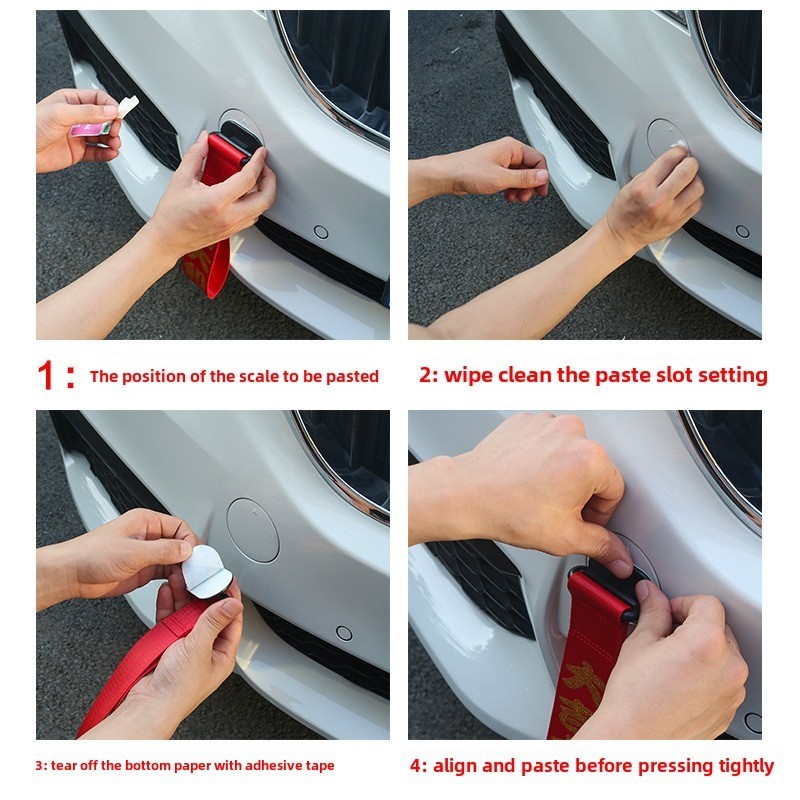 1: The position of the scale to be pasted

2: wipe clean the paste slot setting

3: tear off the bottom paper with adhesive tape

4: align and paste before pressing tightly