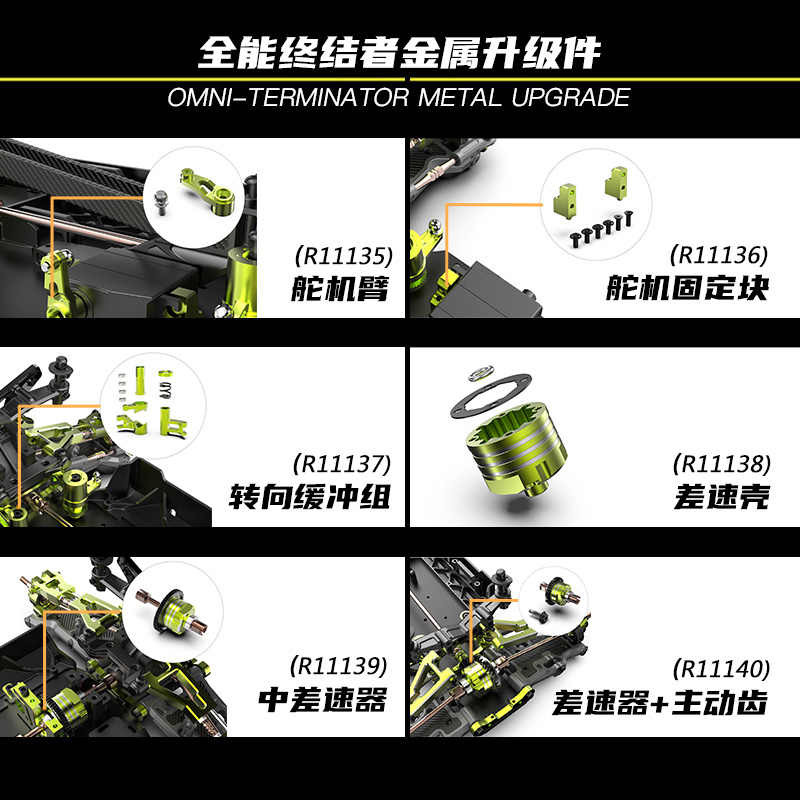 全能终结者金属升级件

OMNI-TERMINATOR METAL UPGRADE

(R11135)
舵机臂

(R11136)
舵机固定块

(R11137)
转向缓冲组

(R11138)
差速壳

(R11139)
中差速器

(R11140)
差速器+主动齿