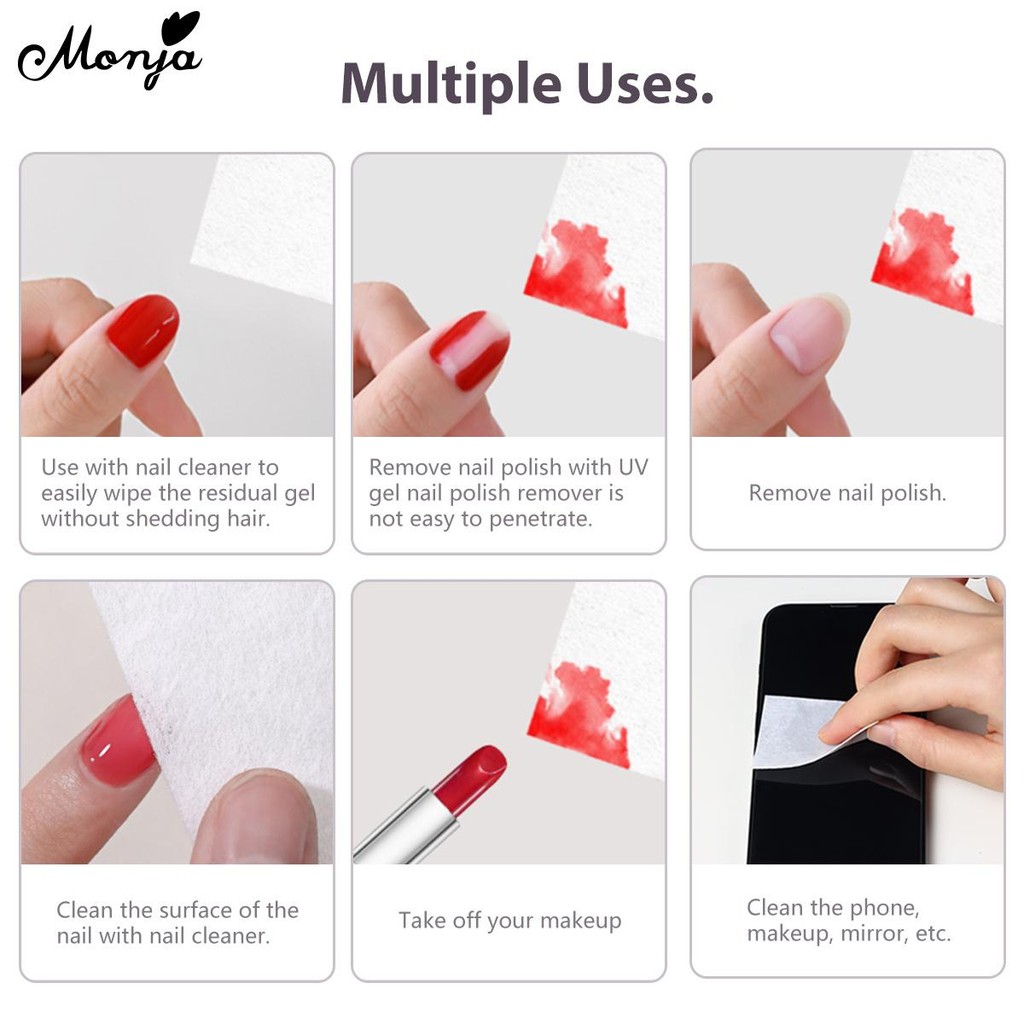 Monja

Multiple Uses.

Use with nail cleaner to easily wipe the residual gel without shedding hair.

Remove nail polish with UV gel nail polish remover is not easy to penetrate.

Remove nail polish.

Clean the surface of the nail with nail cleaner.

Take off your makeup

Clean the phone, makeup, mirror, etc.