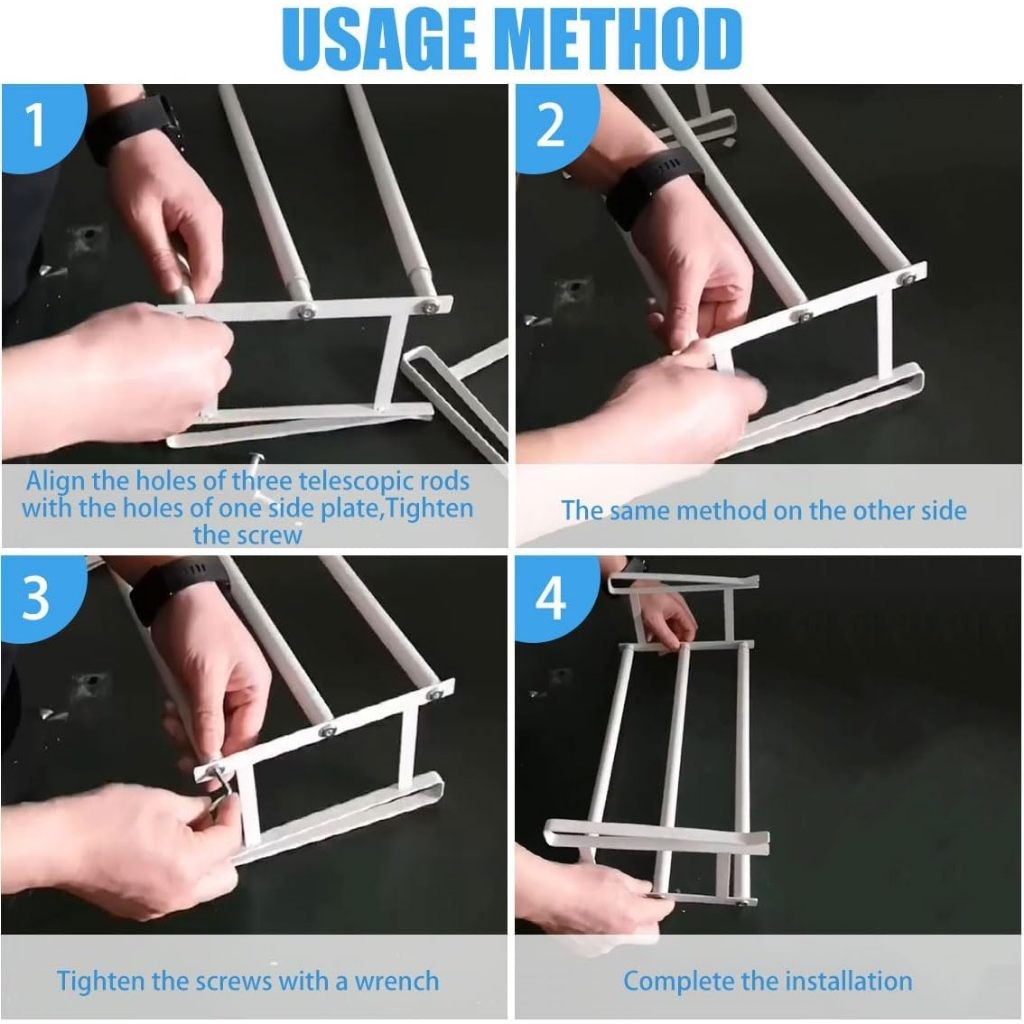 USAGE METHOD

1

Align the holes of three telescopic rods with the holes of one side plate,Tighten the screw

2

The same method on the other side

3

Tighten the screws with a wrench

4

Complete the installation