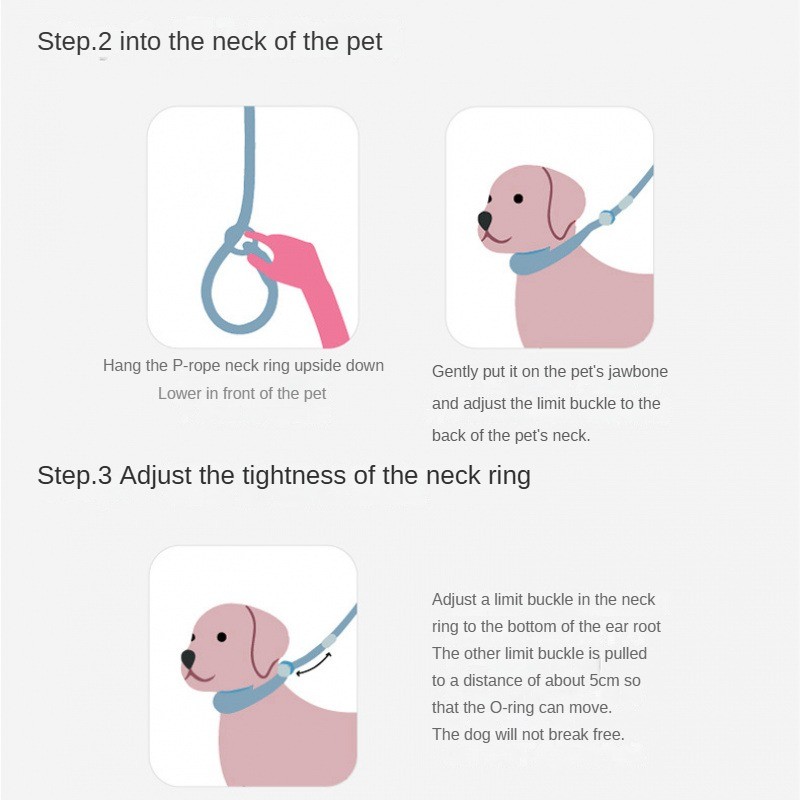 Step.2 into the neck of the pet

Hang the P-rope neck ring upside down
Lower in front of the pet

Gently put it on the pet's jawbone and adjust the limit buckle to the back of the pet's neck.

Step.3 Adjust the tightness of the neck ring

Adjust a limit buckle in the neck ring to the bottom of the ear root
The other limit buckle is pulled to a distance of about 5cm so that the O-ring can move.
The dog will not break free.