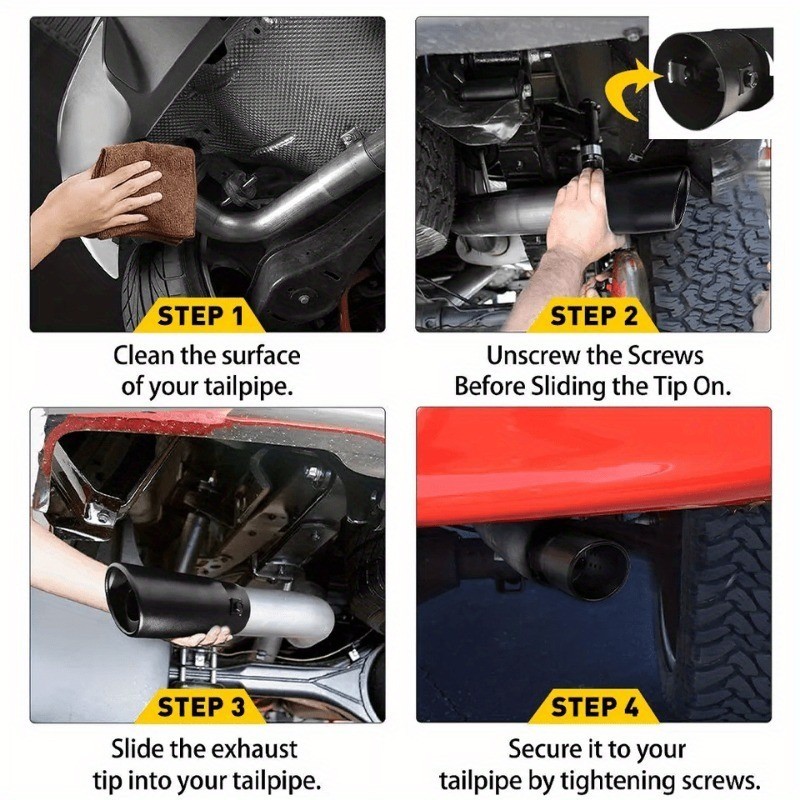 STEP 1
Clean the surface of your tailpipe.

STEP 2
Unscrew the Screws Before Sliding the Tip On.

STEP 3
Slide the exhaust tip into your tailpipe.

STEP 4
Secure it to your tailpipe by tightening screws.