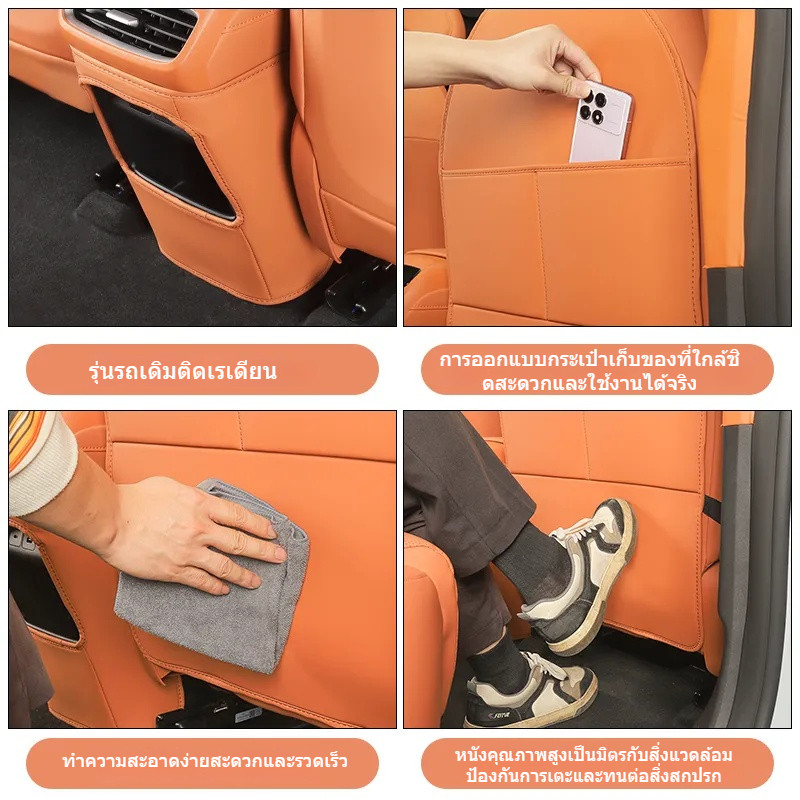 รุ่นรถเดิมติดเรเดียน

การออกแบบกระเป๋าเก็บของที่ใกล้ชิดสะดวกและใช้งานได้จริง

ทำความสะอาดง่ายสะดวกและรวดเร็ว

หนังคุณภาพสูงเป็นมิตรกับสิ่งแวดล้อม ป้องกันการเตะและทนต่อสิ่งสกปรก