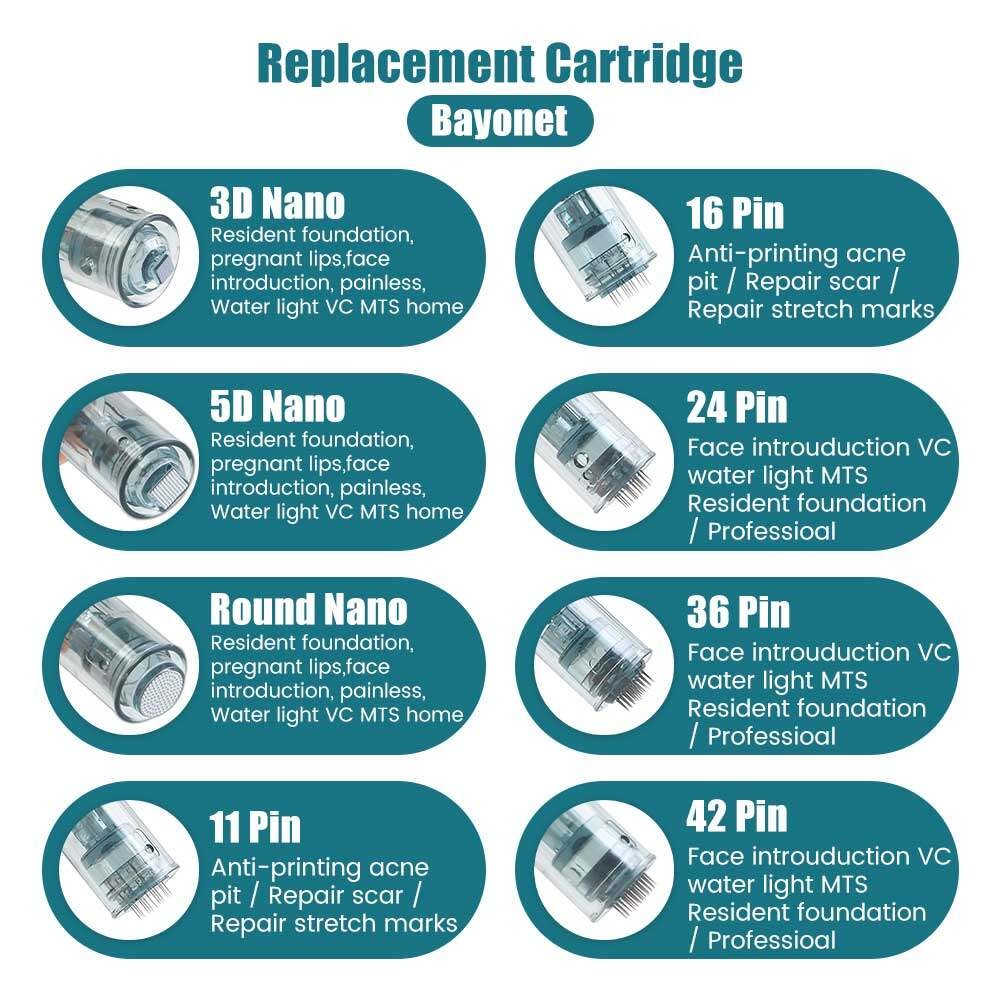 Replacement Cartridge

Bayonet

3D Nano
Resident foundation, pregnant lips,face introduction, painless, Water light VC MTS home

5D Nano
Resident foundation, pregnant lips,face introduction, painless, Water light VC MTS home

Round Nano
Resident foundation, pregnant lips,face introduction, painless, Water light VC MTS home

11 Pin
Anti-printing acne pit / Repair scar / Repair stretch marks

16 Pin
Anti-printing acne pit / Repair scar / Repair stretch marks

24 Pin
Face introuduction VC water light MTS Resident foundation / Professioal

36 Pin
Face introuduction VC water light MTS Resident foundation / Professioal

42 Pin
Face introuduction VC water light MTS Resident foundation / Professioal