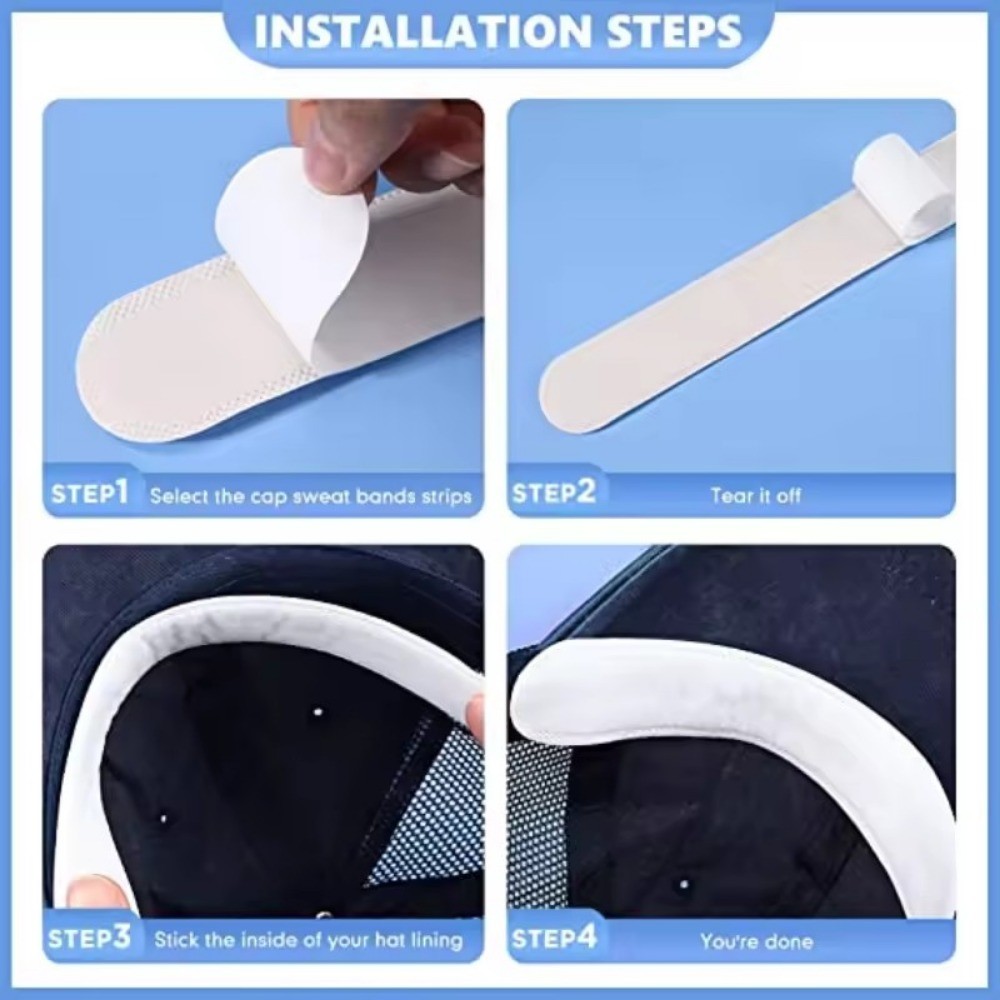 INSTALLATION STEPS

STEP1 Select the cap sweat bands strips

STEP2 Tear it off

STEP3 Stick the inside of your hat lining

STEP4 You're done