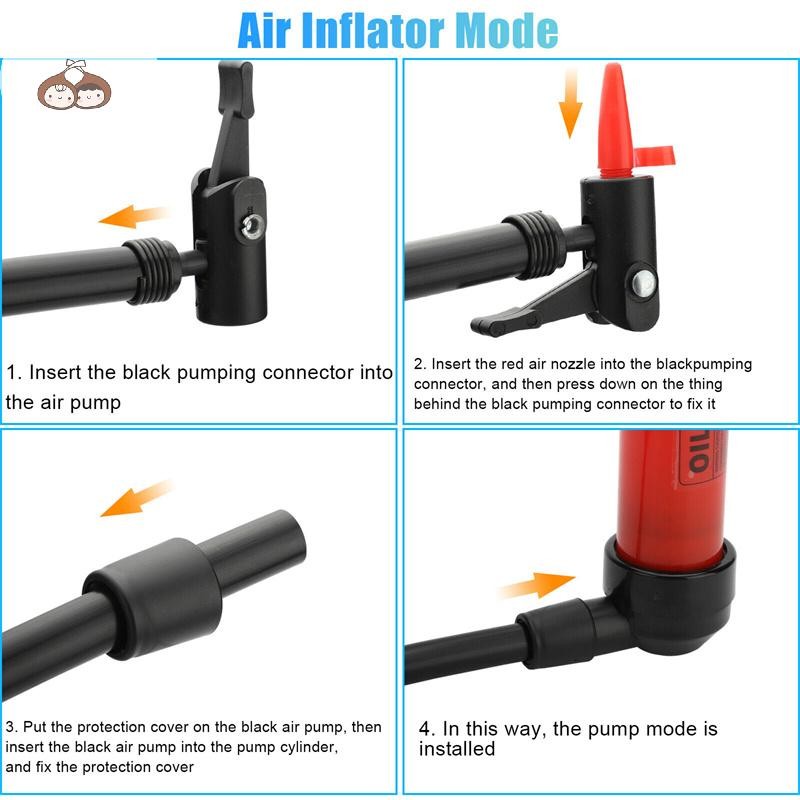 Air Inflator Mode

1. Insert the black pumping connector into the air pump

2. Insert the red air nozzle into the blackpumping connector, and then press down on the thing behind the black pumping connector to fix it

3. Put the protection cover on the black air pump, then insert the black air pump into the pump cylinder, and fix the protection cover

OIL

4. In this way, the pump mode is installed